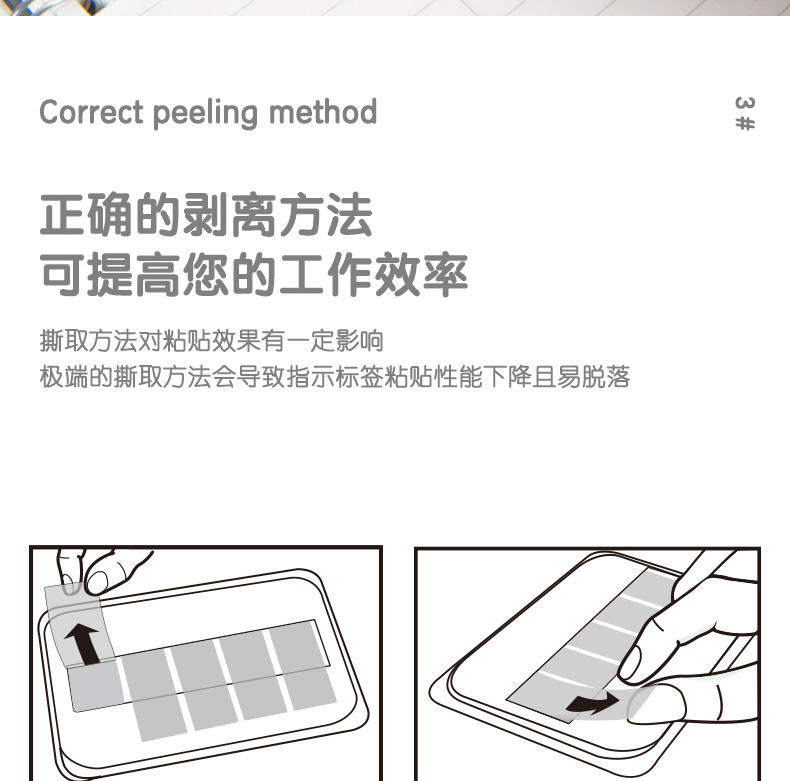 Correct peeling method

3#

正确的剥离方法
可提高您的工作效率

撕取方法对粘贴效果有一定影响
极端的撕取方法会导致指示标签粘贴性能下降且易脱落