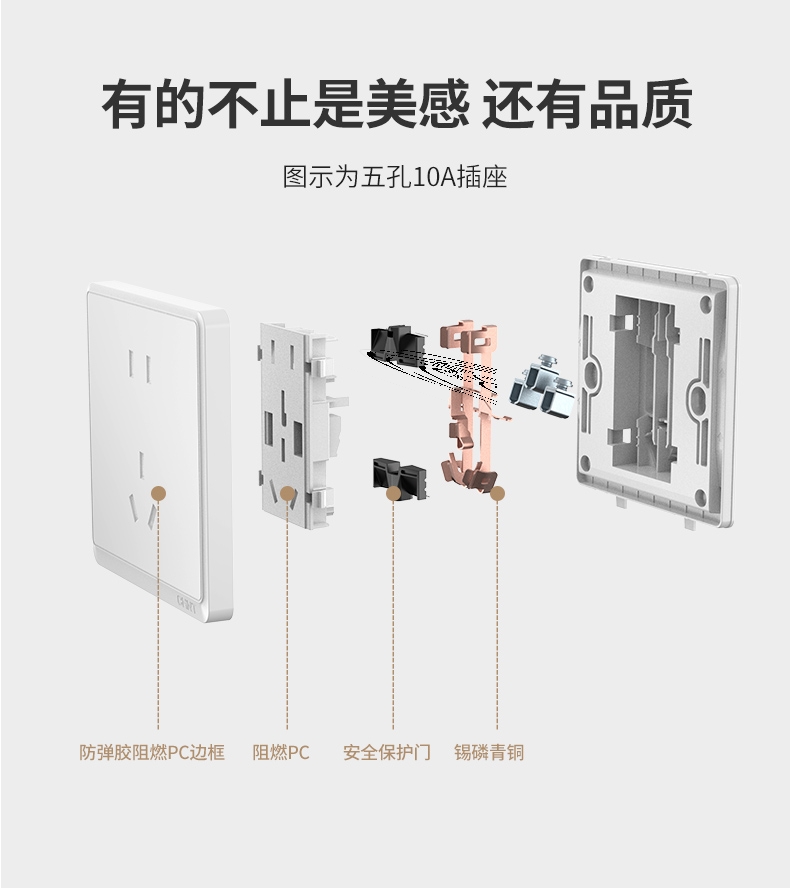 有的不止是美感 还有品质

图示为五孔10A插座

防弹胶阻燃PC边框

阻燃PC

安全保护门

锡磷青铜