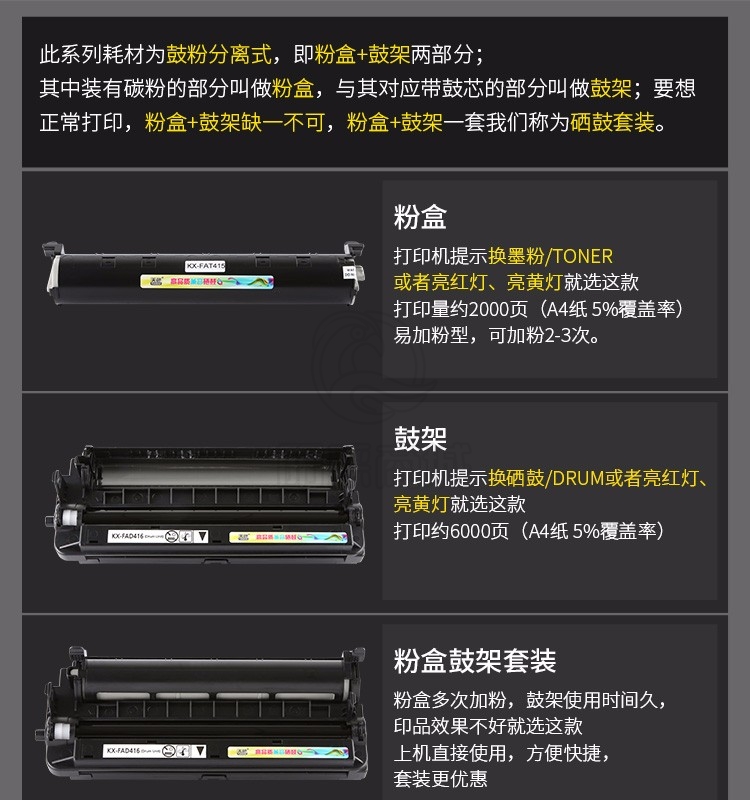 此系列耗材为鼓粉分离式，即粉盒+鼓架两部分；
其中装有碳粉的部分叫做粉盒，与其对应带鼓芯的部分叫做鼓架；要想正常打印，粉盒+鼓架缺一不可，粉盒+鼓架一套我们称为硒鼓套装。

KX-FAT415

粉盒

打印机提示换墨粉/TONER
或者亮红灯、亮黄灯就选这款
打印量约2000页（A4纸 5%覆盖率）
易加粉型，可加粉2-3次。

KX-FAD416

鼓架

打印机提示换硒鼓/DRUM或者亮红灯、亮黄灯就选这款
打印约6000页（A4纸 5%覆盖率）

KX-FAD416

粉盒鼓架套装

粉盒多次加粉，鼓架使用时间久，
印品效果不好就选这款
上机直接使用，方便快捷，
套装更优惠