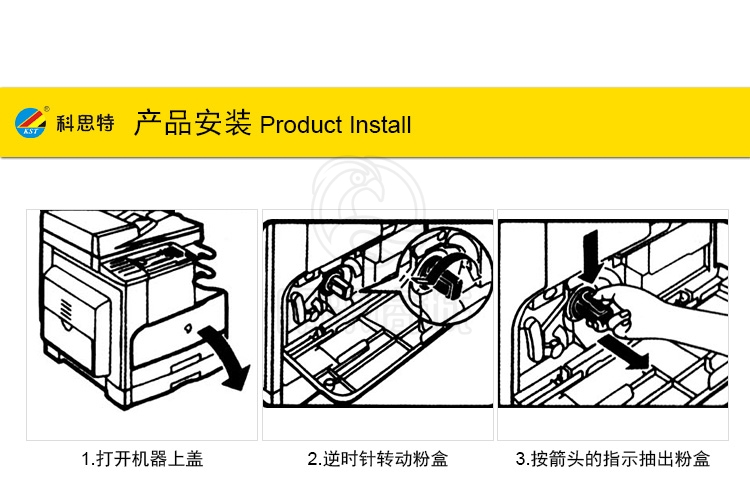 KST 科思特

产品安装 Product Install

1.打开机器上盖

2.逆时针转动粉盒

3.按箭头的指示抽出粉盒