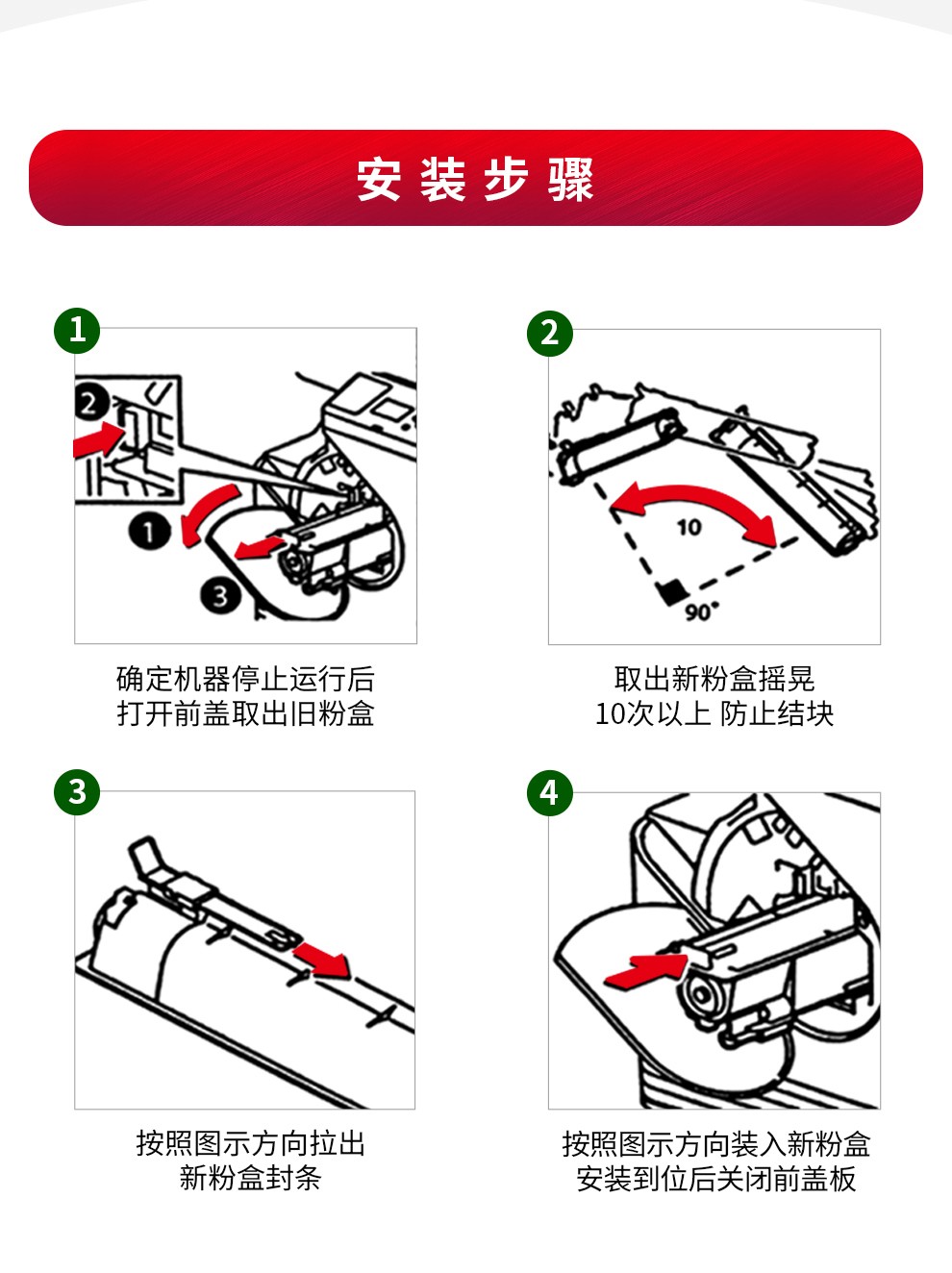 安装步骤

1

2

1

3

确定机器停止运行后
打开前盖取出旧粉盒

2

10

90°

取出新粉盒摇晃
10次以上 防止结块

3

按照图示方向拉出
新粉盒封条

4

按照图示方向装入新粉盒
安装到位后关闭前盖板