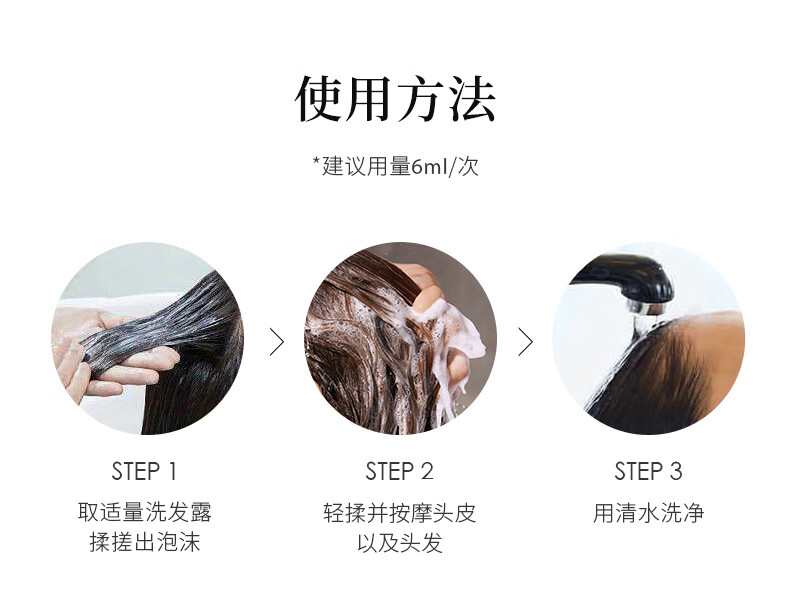 使用方法

*建议用量6ml/次

STEP 1
取适量洗发露
揉搓出泡沫

STEP 2
轻揉并按摩头皮
以及头发

STEP 3
用清水洗净