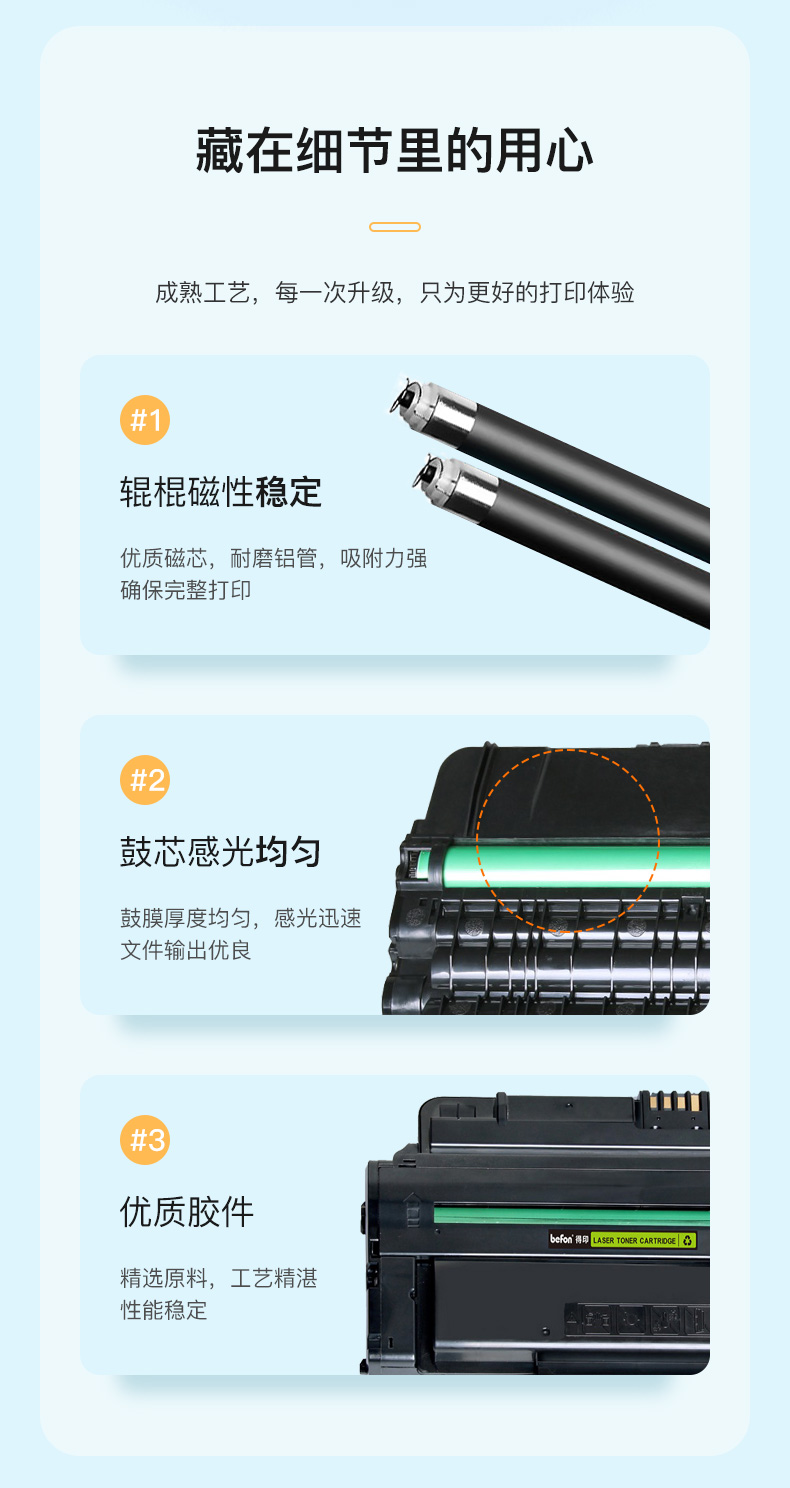 藏在细节里的用心

成熟工艺，每一次升级，只为更好的打印体验

#1

辊棍磁性稳定

优质磁芯，耐磨铝管，吸附力强
确保完整打印

#2

鼓芯感光均匀

鼓膜厚度均匀，感光迅速
文件输出优良

#3

优质胶件

精选原料，工艺精湛
性能稳定

befon 得印 LASER TONER CARTRIDGE