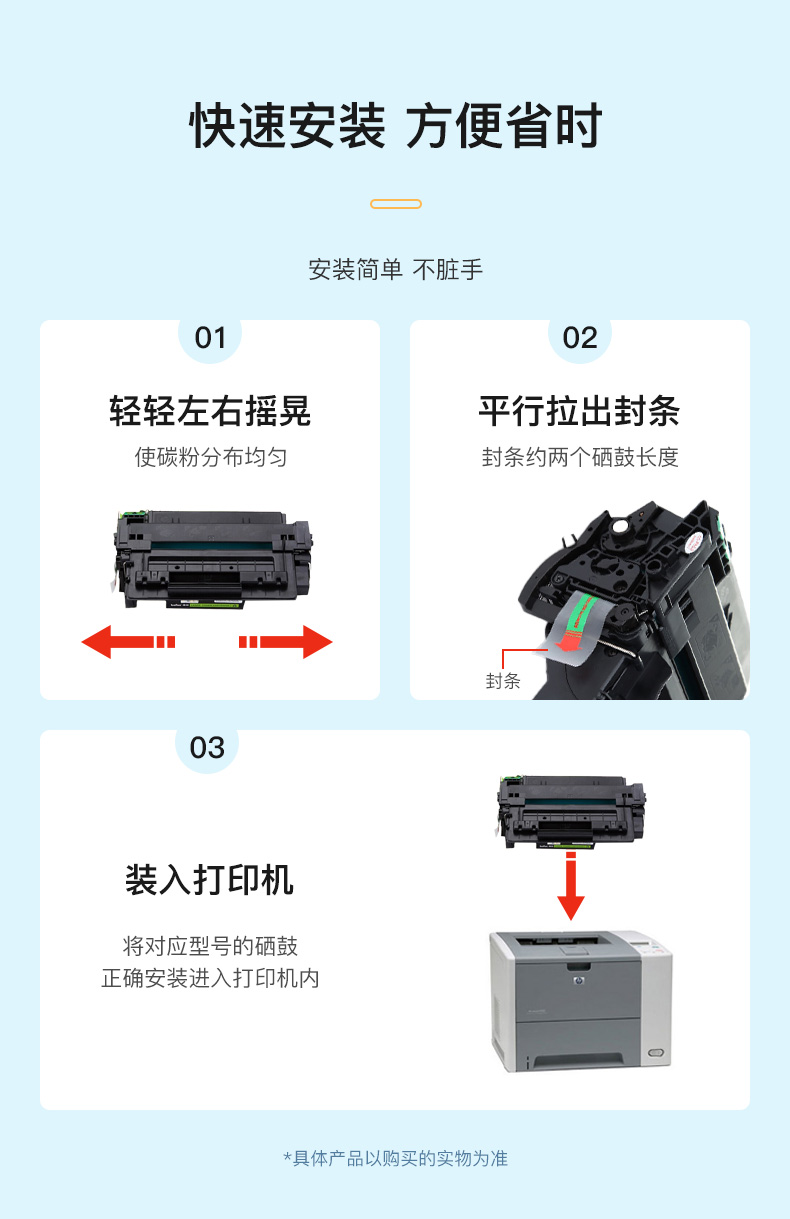 快速安装 方便省时

安装简单 不脏手

01

轻轻左右摇晃

使碳粉分布均匀

02

平行拉出封条

封条约两个硒鼓长度

封条

03

装入打印机

将对应型号的硒鼓
正确安装进入打印机内

*具体产品以购买的实物为准