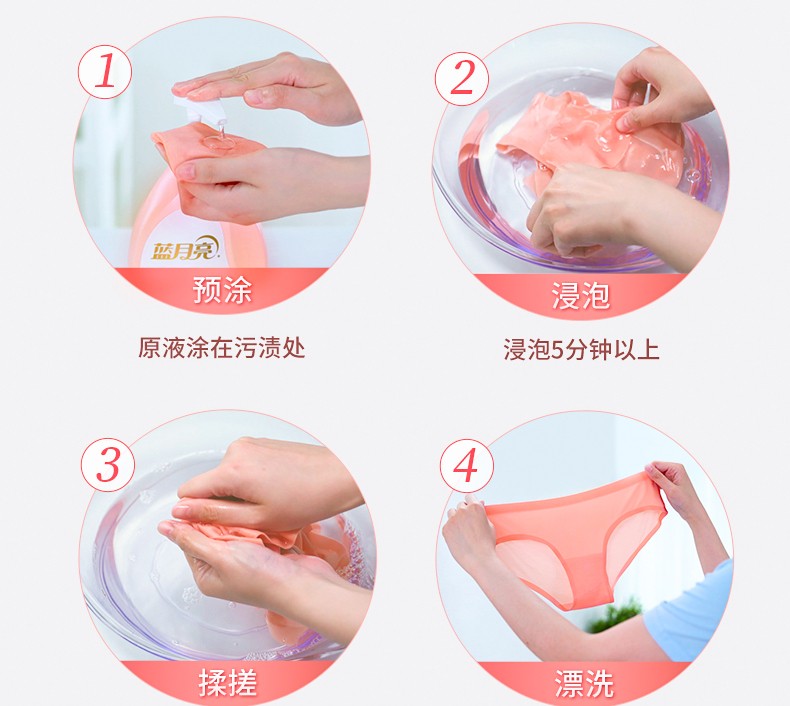 1

蓝月亮

预涂

原液涂在污渍处

2

浸泡

浸泡5分钟以上

3

揉搓

4

漂洗