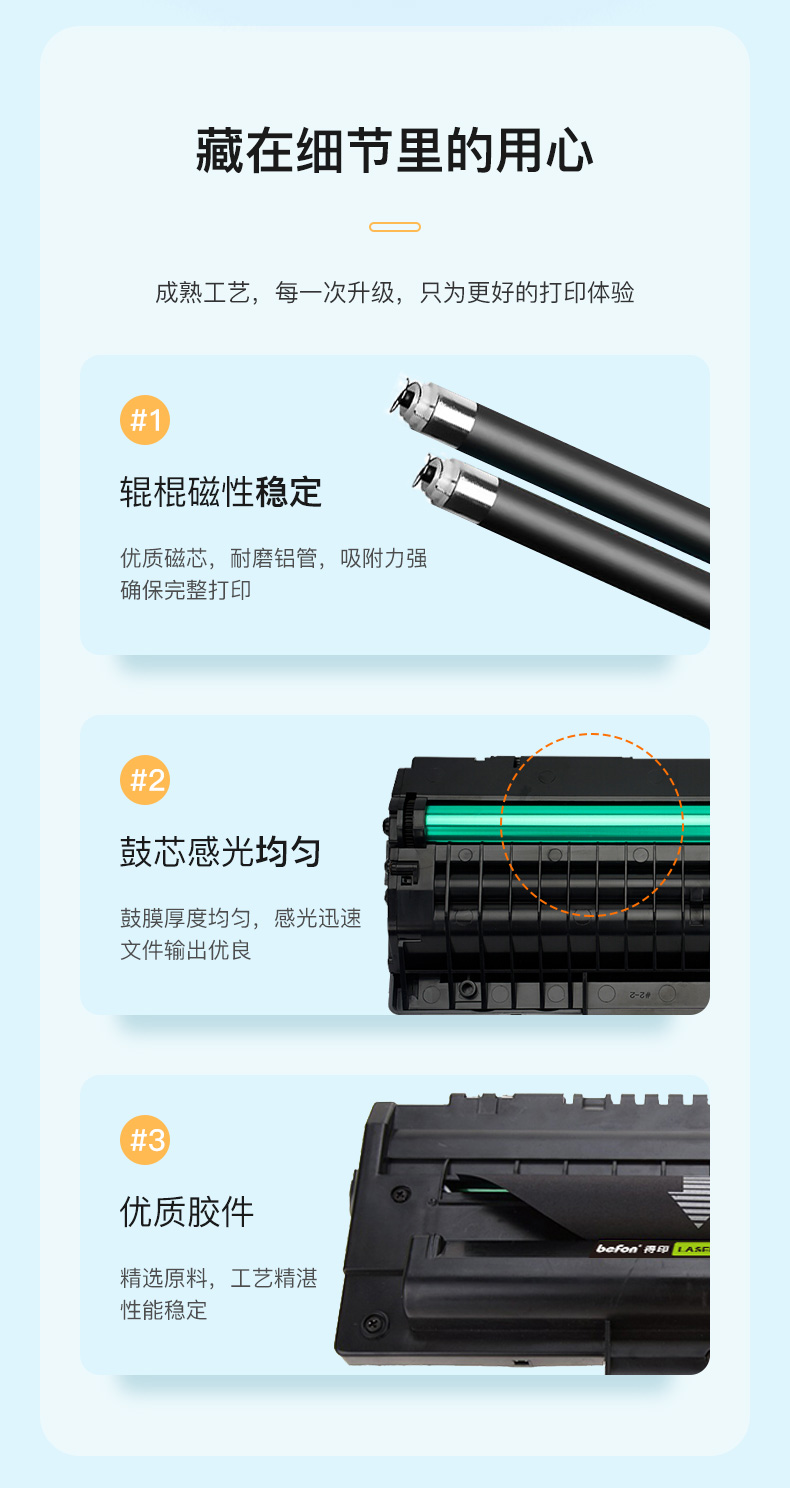 藏在细节里的用心

成熟工艺，每一次升级，只为更好的打印体验

#1

辊棍磁性稳定

优质磁芯，耐磨铝管，吸附力强
确保完整打印

#2

鼓芯感光均匀

鼓膜厚度均匀，感光迅速
文件输出优良

#3

优质胶件

精选原料，工艺精湛
性能稳定

befon 得印 LASE