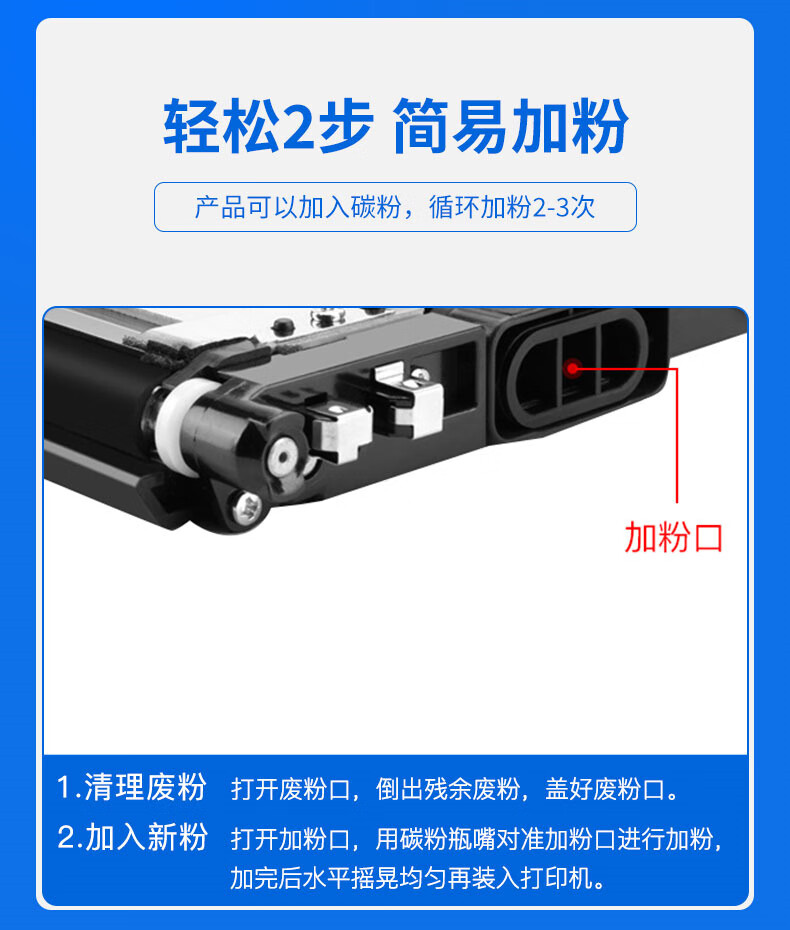 轻松2步 简易加粉

产品可以加入碳粉，循环加粉2-3次

加粉口

1.清理废粉　打开废粉口，倒出残余废粉，盖好废粉口。

2.加入新粉　打开加粉口，用碳粉瓶嘴对准加粉口进行加粉，加完后水平摇晃均匀再装入打印机。