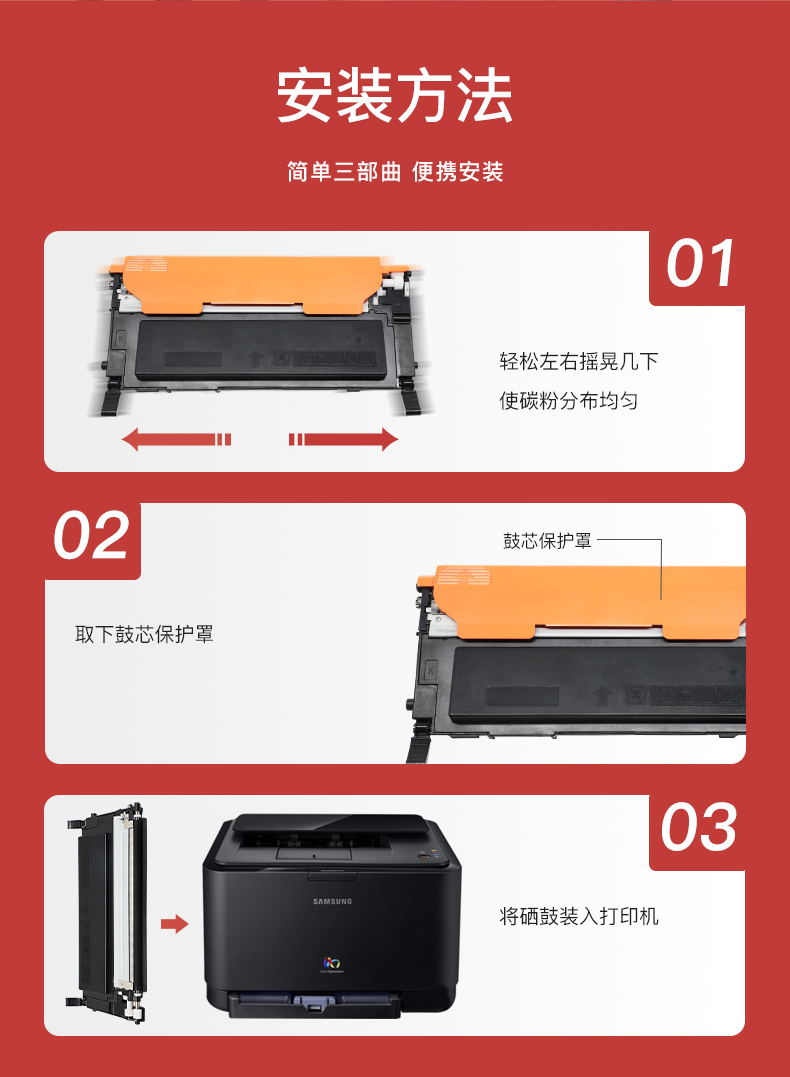 安装方法

简单三部曲 便携安装

01

轻松左右摇晃几下
使碳粉分布均匀

02

鼓芯保护罩

取下鼓芯保护罩

03

SAMSUNG

将硒鼓装入打印机