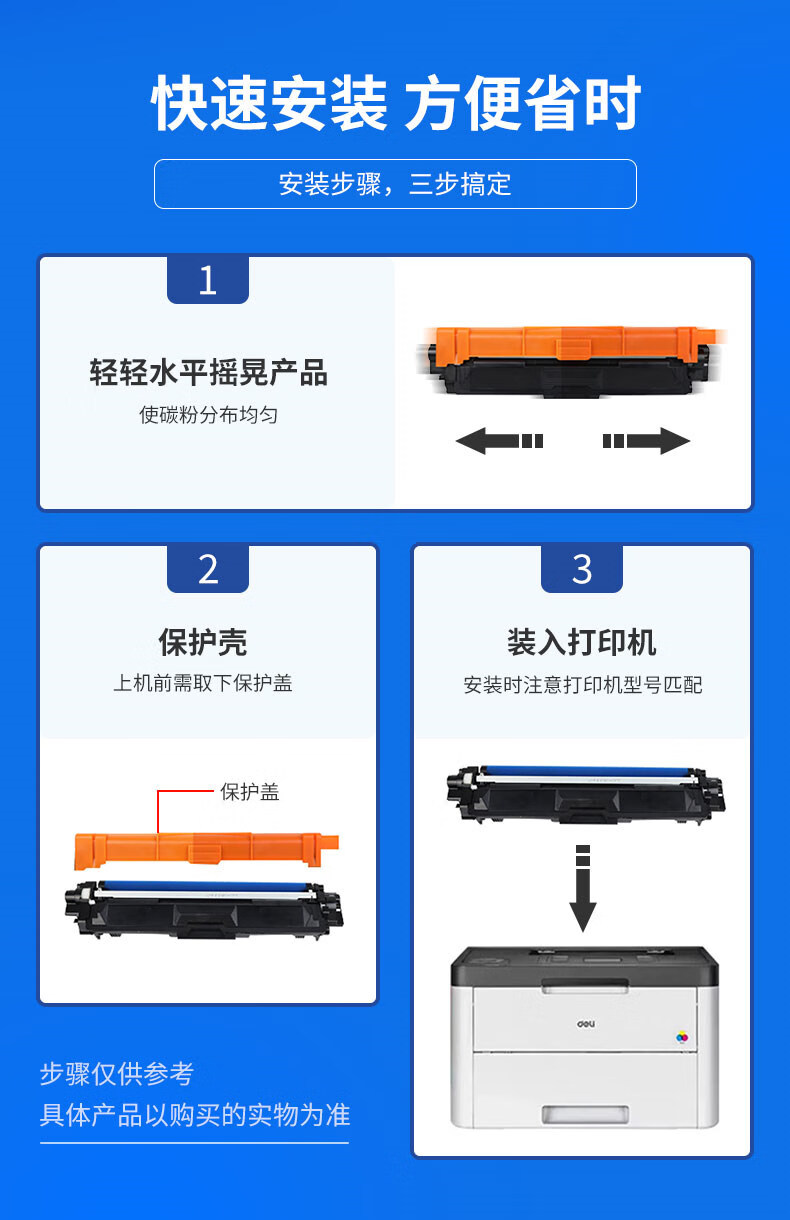 快速安装 方便省时

安装步骤，三步搞定

1

轻轻水平摇晃产品

使碳粉分布均匀

2

保护壳

上机前需取下保护盖

保护盖

3

装入打印机

安装时注意打印机型号匹配

deli

步骤仅供参考

具体产品以购买的实物为准