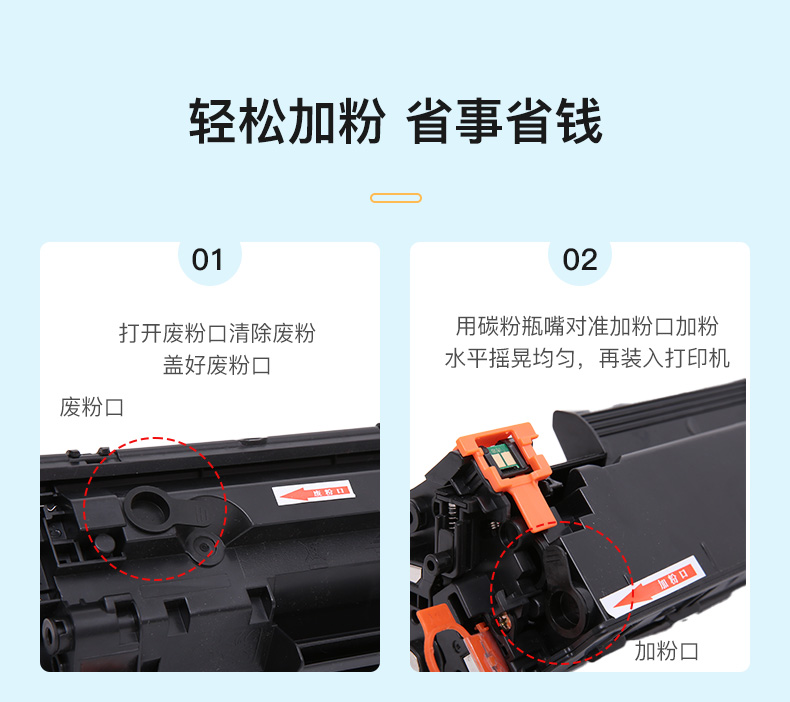 轻松加粉 省事省钱

01

打开废粉口清除废粉
盖好废粉口

废粉口

废粉口

02

用碳粉瓶嘴对准加粉口加粉
水平摇晃均匀，再装入打印机

加粉口

加粉口