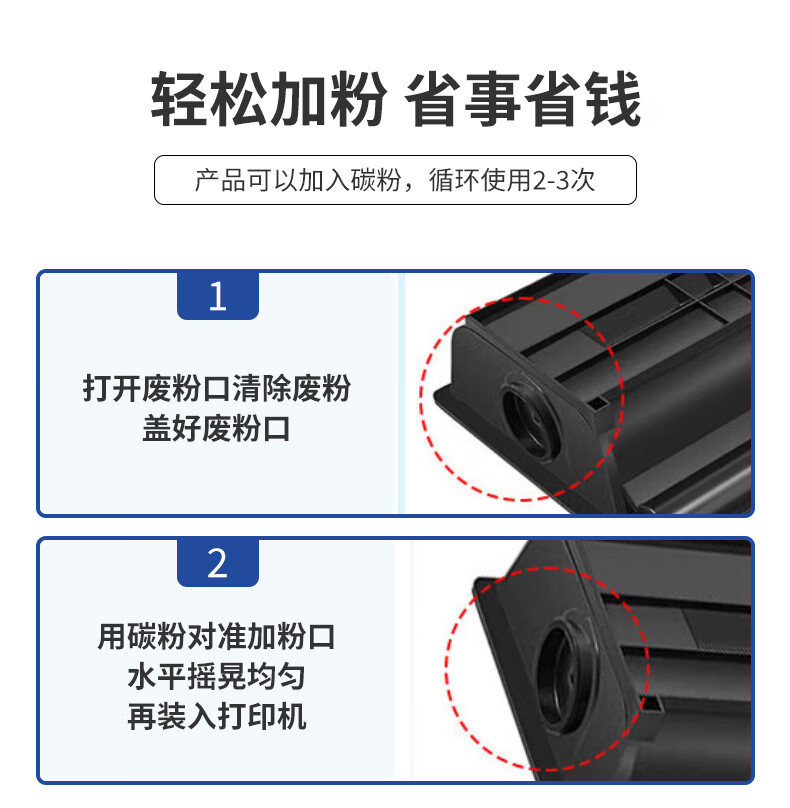 轻松加粉 省事省钱

产品可以加入碳粉，循环使用2-3次

1

打开废粉口清除废粉
盖好废粉口

2

用碳粉对准加粉口
水平摇晃均匀
再装入打印机