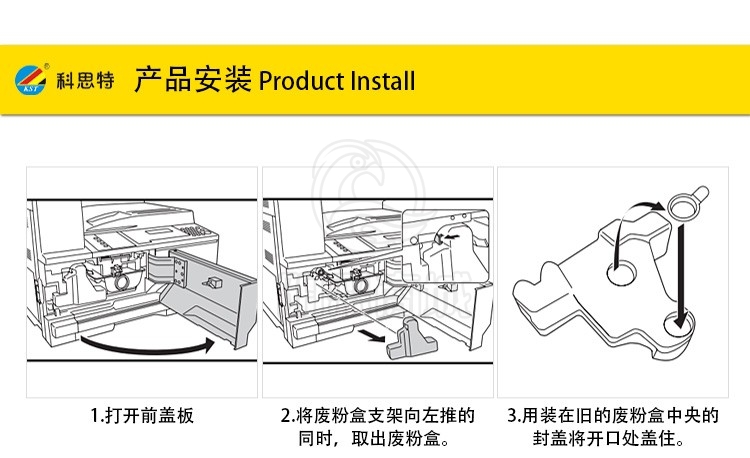 KST 科思特

产品安装 Product Install

1.打开前盖板

2.将废粉盒支架向左推的同时，取出废粉盒。

3.用装在旧的废粉盒中央的封盖将开口处盖住。