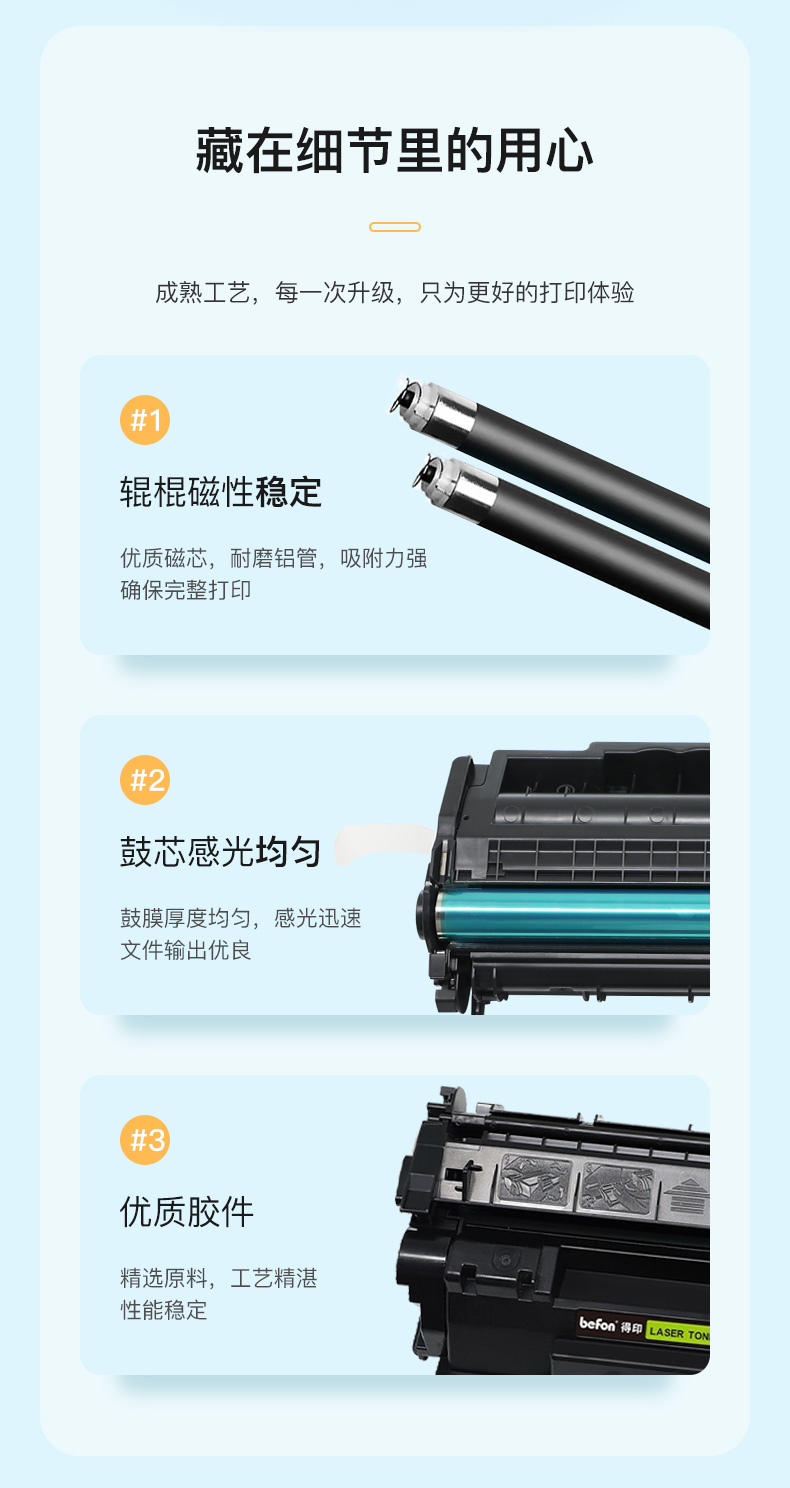 藏在细节里的用心

成熟工艺，每一次升级，只为更好的打印体验

#1

辊棍磁性稳定

优质磁芯，耐磨铝管，吸附力强
确保完整打印

#2

鼓芯感光均匀

鼓膜厚度均匀，感光迅速
文件输出优良

#3

优质胶件

精选原料，工艺精湛
性能稳定

befon 得印 LASER TON