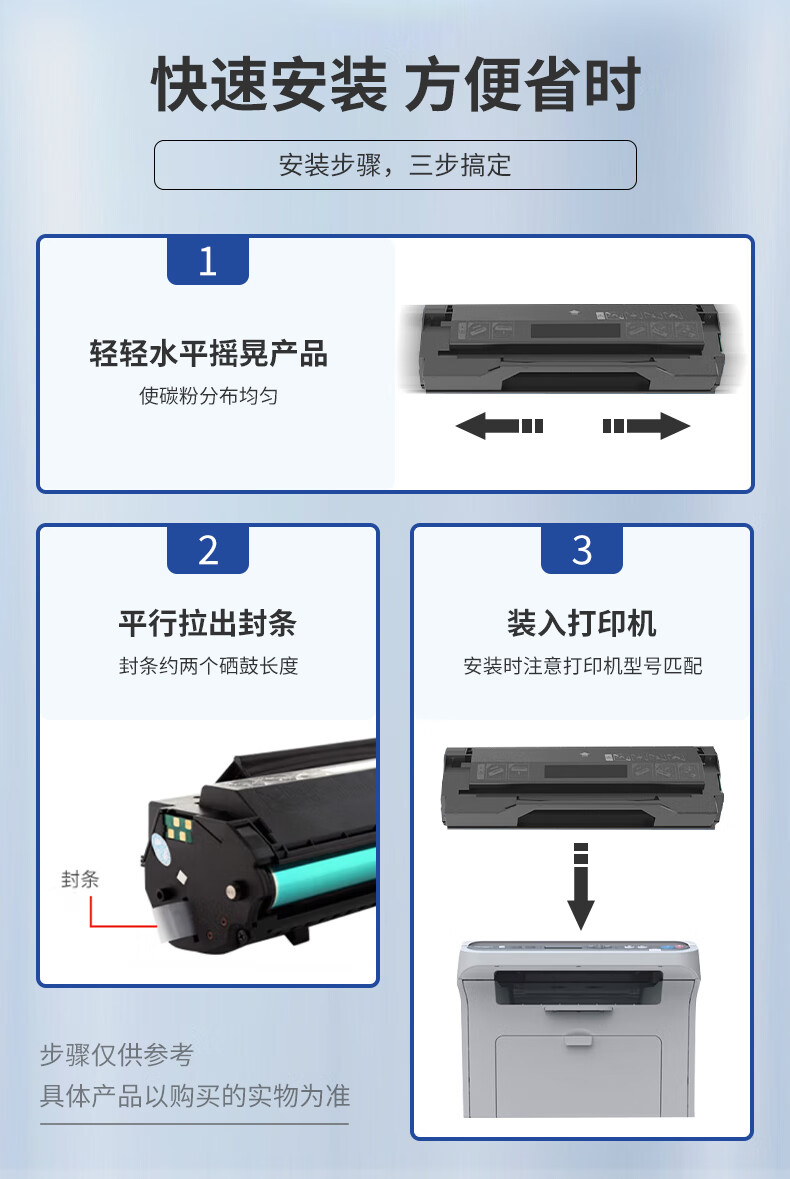 快速安装 方便省时

安装步骤，三步搞定

1

轻轻水平摇晃产品

使碳粉分布均匀

2

平行拉出封条

封条约两个硒鼓长度

封条

3

装入打印机

安装时注意打印机型号匹配

步骤仅供参考

具体产品以购买的实物为准