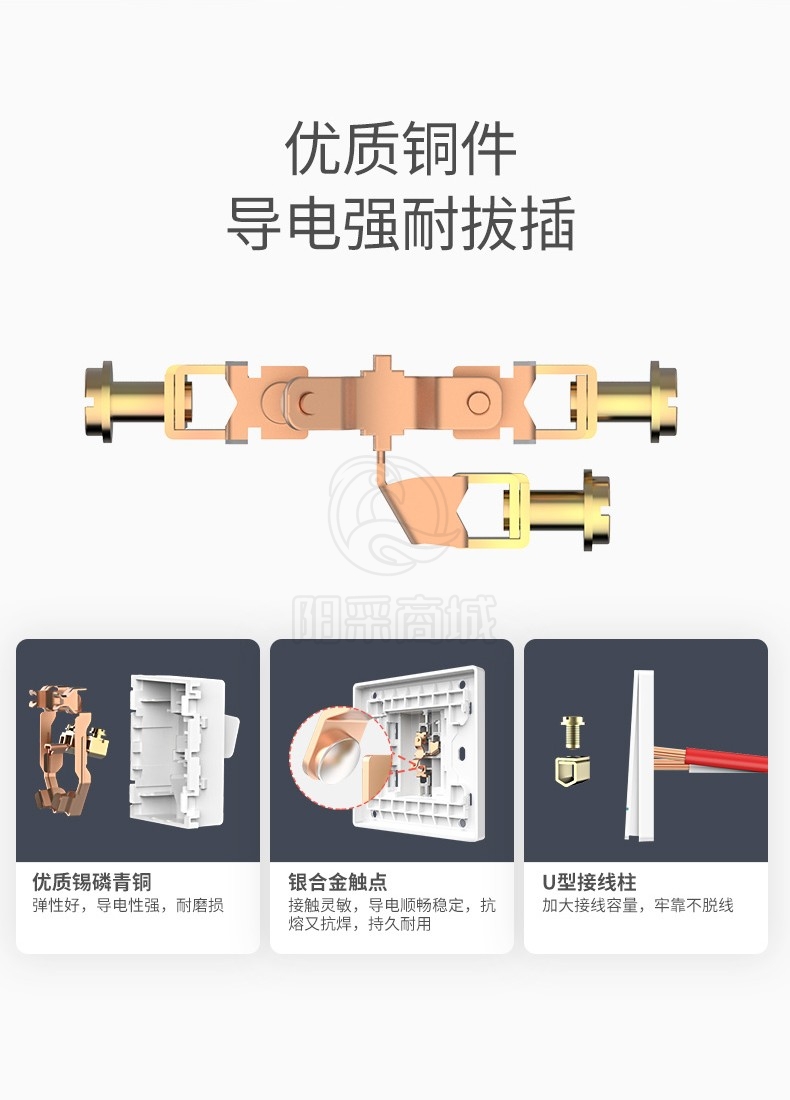 优质铜件
导电强耐拔插

阳采商城

优质锡磷青铜
弹性好，导电性强，耐磨损

银合金触点
接触灵敏，导电顺畅稳定，抗熔又抗焊，持久耐用

U型接线柱
加大接线容量，牢靠不脱线