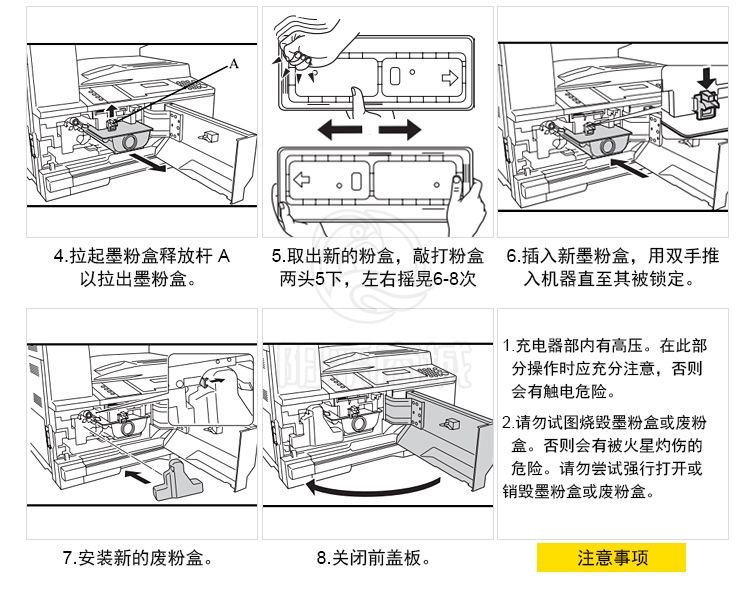 A

4.拉起墨粉盒释放杆 A 以拉出墨粉盒。

5.取出新的粉盒，敲打粉盒两头5下，左右摇晃6-8次

6.插入新墨粉盒，用双手推入机器直至其被锁定。

7.安装新的废粉盒。

8.关闭前盖板。

1.充电器部内有高压。在此部分操作时应充分注意，否则会有触电危险。

2.请勿试图烧毁墨粉盒或废粉盒。否则会有被火星灼伤的危险。请勿尝试强行打开或销毁墨粉盒或废粉盒。

注意事项