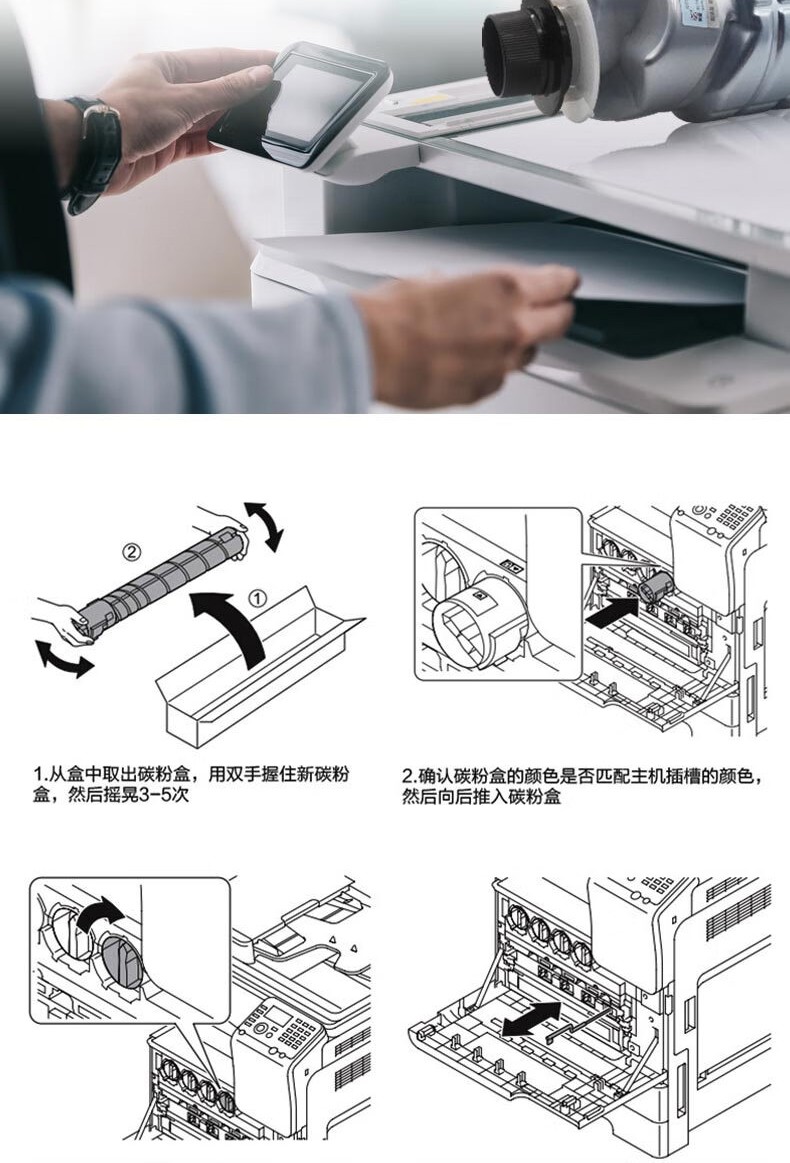 ②

①

1.从盒中取出碳粉盒，用双手握住新碳粉盒，然后摇晃3-5次

2.确认碳粉盒的颜色是否匹配主机插槽的颜色，然后向后推入碳粉盒