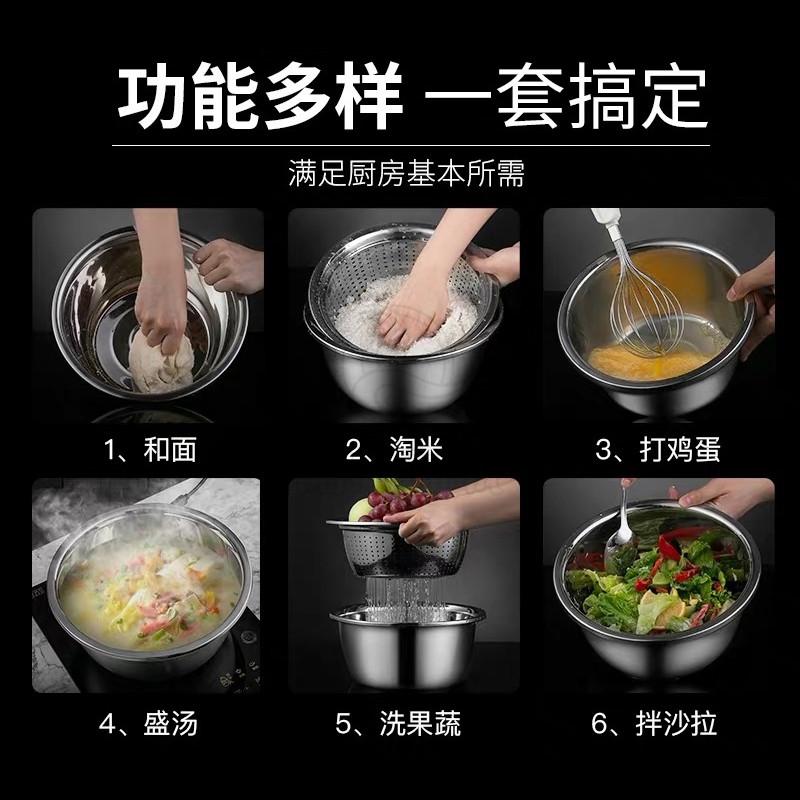 功能多样 一套搞定

满足厨房基本所需

1、和面

2、淘米

3、打鸡蛋

4、盛汤

5、洗果蔬

6、拌沙拉