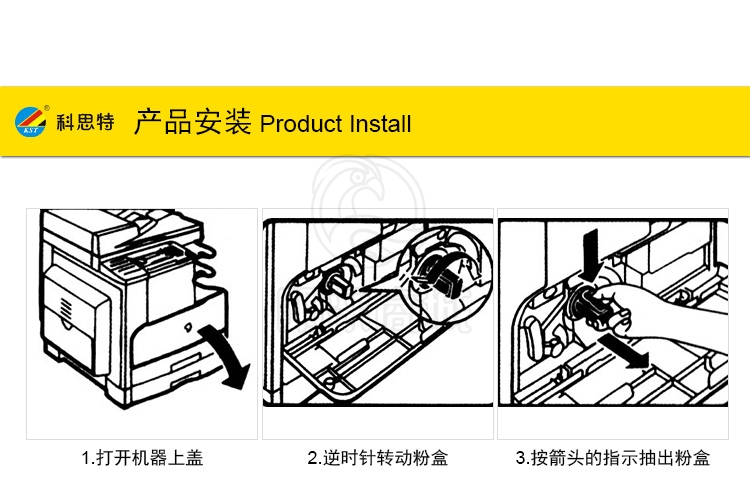 KST 科思特

产品安装 Product Install

1.打开机器上盖

2.逆时针转动粉盒

3.按箭头的指示抽出粉盒