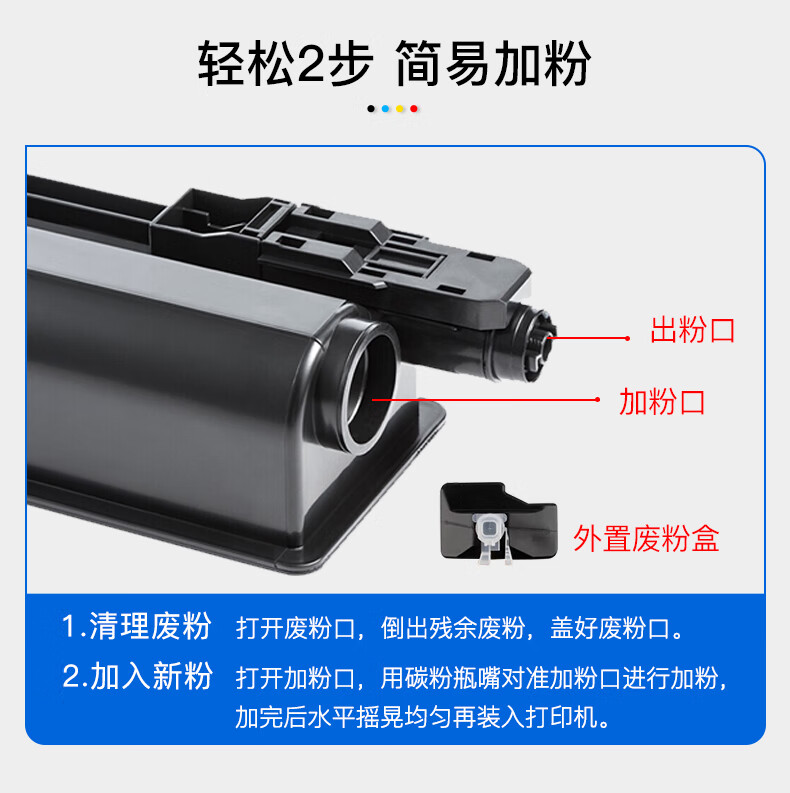 轻松2步 简易加粉

出粉口

加粉口

外置废粉盒

1.清理废粉 打开废粉口，倒出残余废粉，盖好废粉口。

2.加入新粉 打开加粉口，用碳粉瓶嘴对准加粉口进行加粉，加完后水平摇晃均匀再装入打印机。