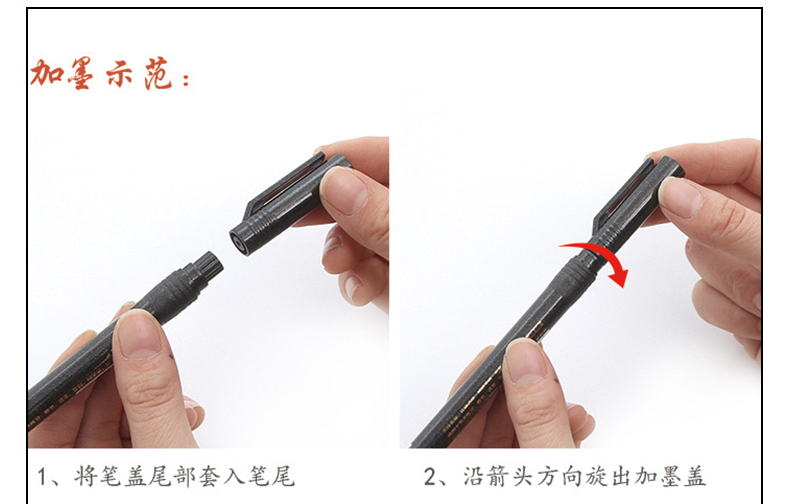 加墨示范：

1、将笔盖尾部套入笔尾

2、沿箭头方向旋出加墨盖