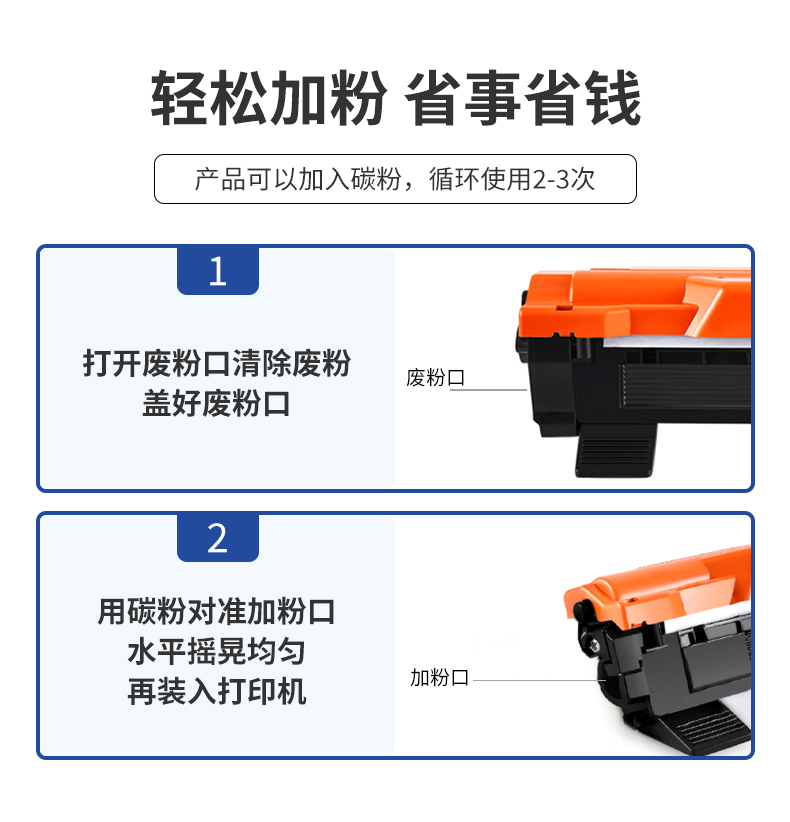 轻松加粉 省事省钱

产品可以加入碳粉，循环使用2-3次

1

打开废粉口清除废粉
盖好废粉口

废粉口

2

用碳粉对准加粉口
水平摇晃均匀
再装入打印机

加粉口