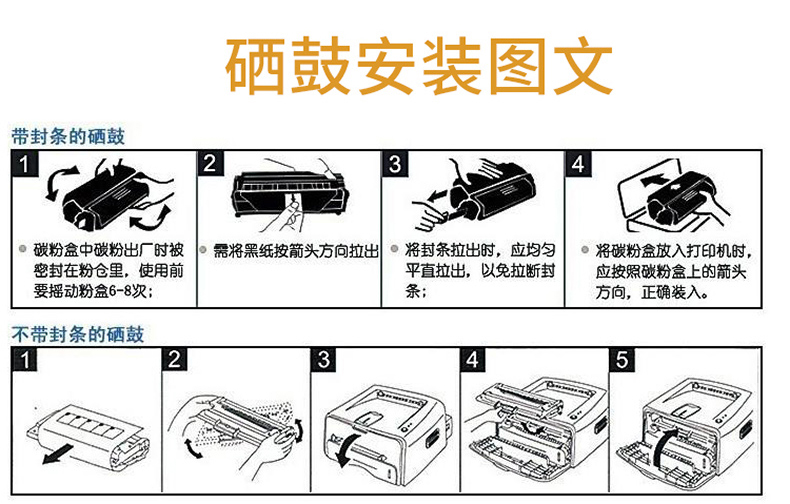 硒鼓安装图文

带封条的硒鼓

1
碳粉盒中碳粉出厂时被密封在粉仓里，使用前要摇动粉盒6-8次；

2
需将黑纸按箭头方向拉出

3
将封条拉出时，应均匀平直拉出，以免拉断封条；

4
将碳粉盒放入打印机时，应按照碳粉盒上的箭头方向，正确装入。

不带封条的硒鼓

1

2

3

4

5