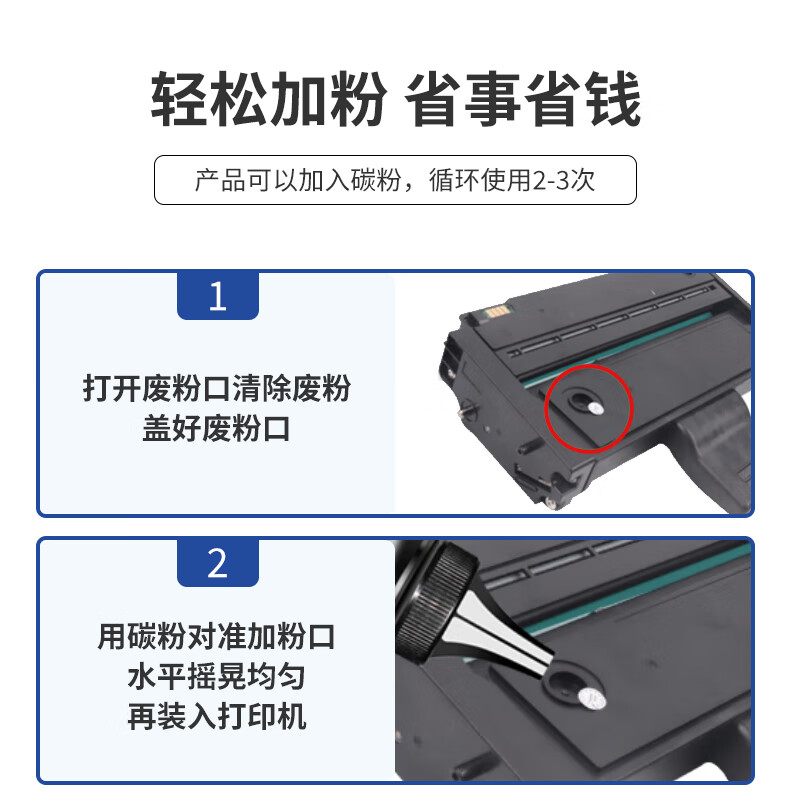 轻松加粉 省事省钱

产品可以加入碳粉，循环使用2-3次

1

打开废粉口清除废粉
盖好废粉口

2

用碳粉对准加粉口
水平摇晃均匀
再装入打印机