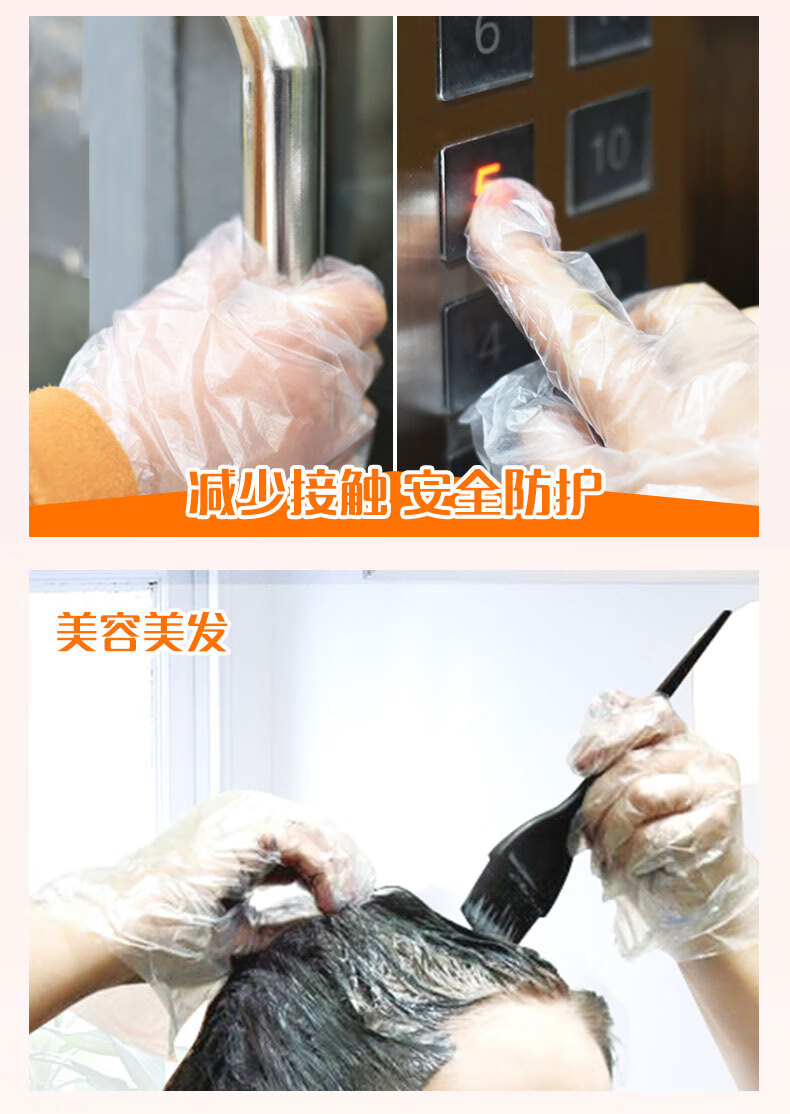 6
10
5
4
减少接触 安全防护

美容美发