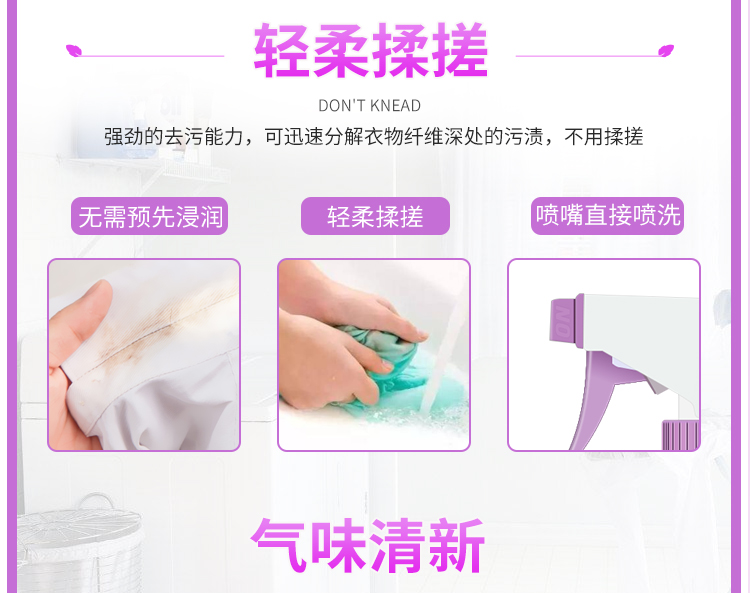 轻柔揉搓

DON'T KNEAD

强劲的去污能力，可迅速分解衣物纤维深处的污渍，不用揉搓

无需预先浸润

轻柔揉搓

喷嘴直接喷洗

ON

气味清新