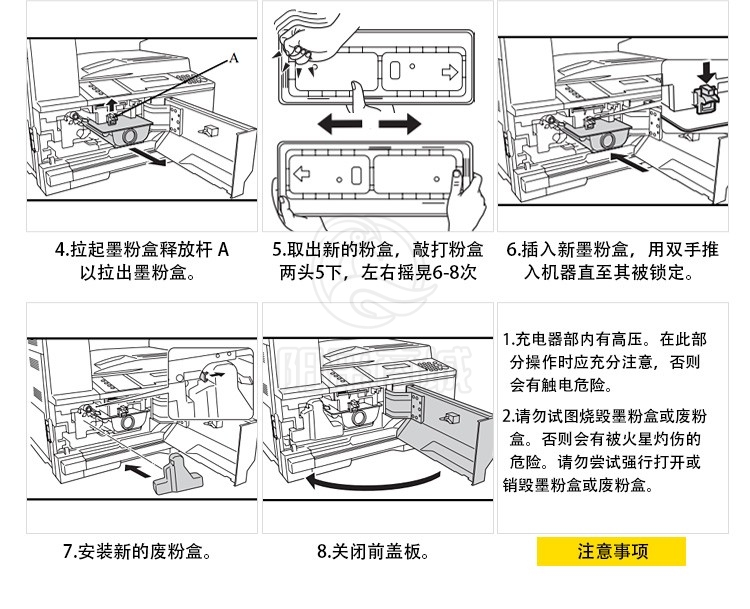 A

4.拉起墨粉盒释放杆 A 以拉出墨粉盒。

5.取出新的粉盒，敲打粉盒两头5下，左右摇晃6-8次

6.插入新墨粉盒，用双手推入机器直至其被锁定。

7.安装新的废粉盒。

8.关闭前盖板。

1.充电器部内有高压。在此部分操作时应充分注意，否则会有触电危险。

2.请勿试图烧毁墨粉盒或废粉盒。否则会有被火星灼伤的危险。请勿尝试强行打开或销毁墨粉盒或废粉盒。

注意事项