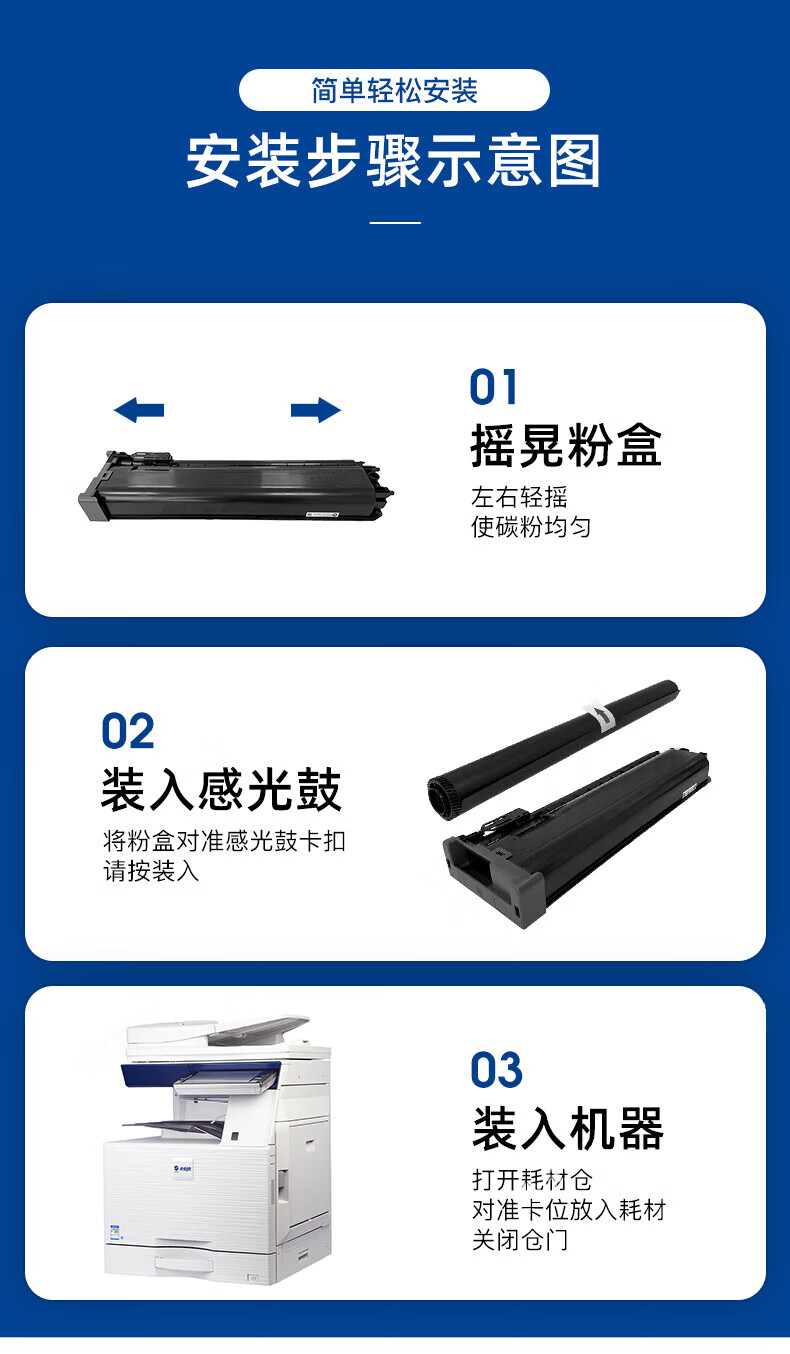 简单轻松安装

安装步骤示意图

01
摇晃粉盒
左右轻摇
使碳粉均匀

02
装入感光鼓
将粉盒对准感光鼓卡扣
请按装入

03
装入机器
打开耗材仓
对准卡位放入耗材
关闭仓门