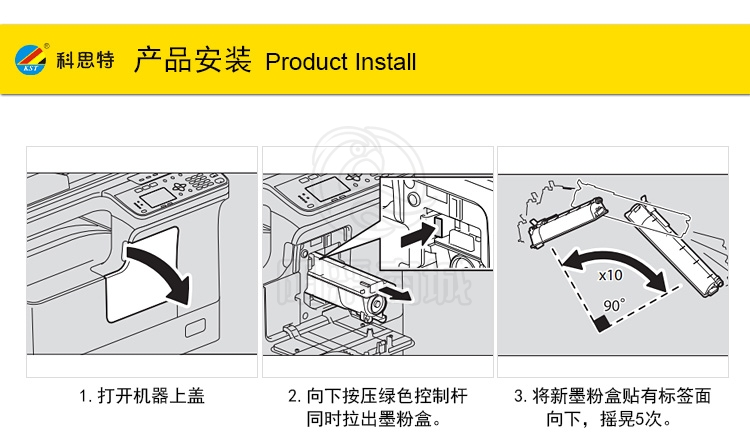 KST 科思特 产品安装 Product Install

x10
90°

1. 打开机器上盖

2. 向下按压绿色控制杆同时拉出墨粉盒。

3. 将新墨粉盒贴有标签面向下，摇晃5次。