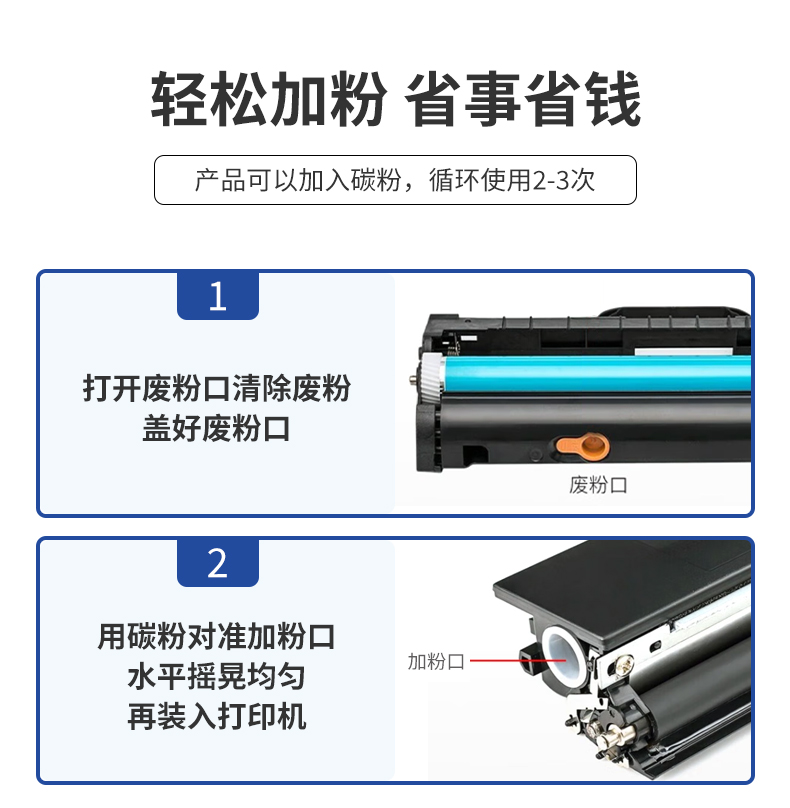 轻松加粉 省事省钱

产品可以加入碳粉，循环使用2-3次

1

打开废粉口清除废粉
盖好废粉口

废粉口

2

用碳粉对准加粉口
水平摇晃均匀
再装入打印机

加粉口