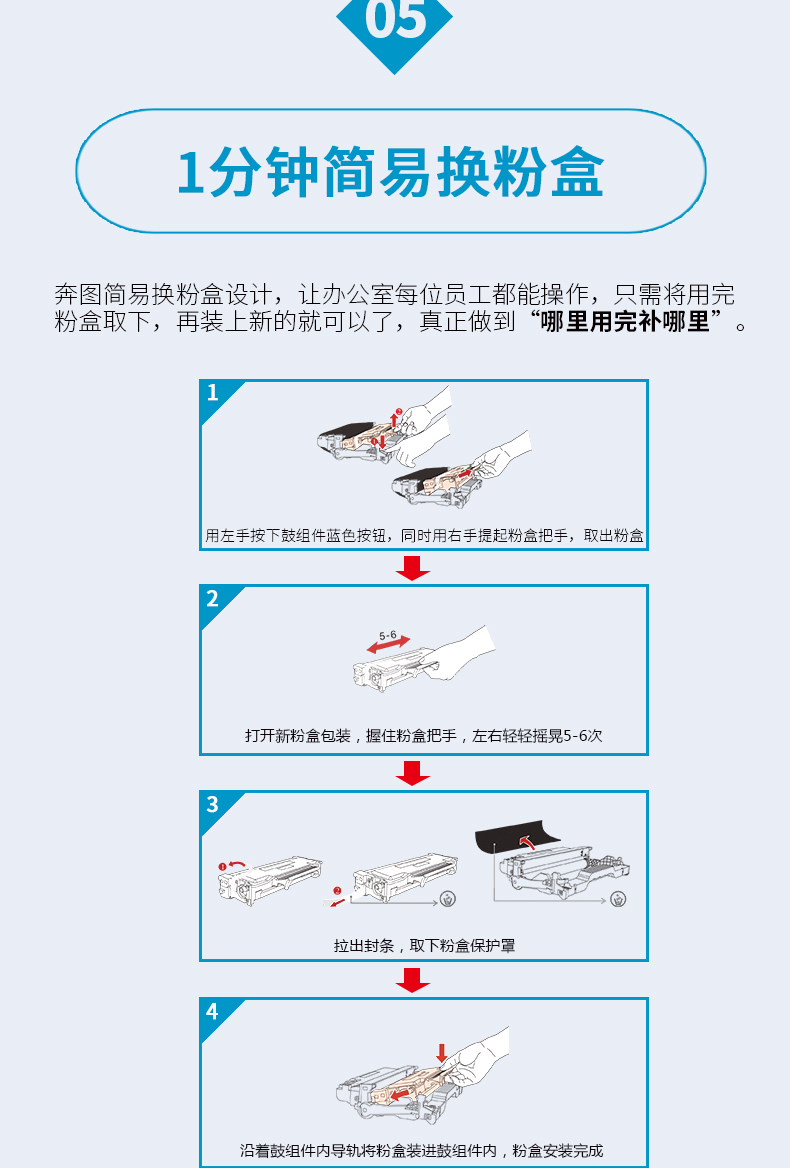 05

1分钟简易换粉盒

奔图简易换粉盒设计，让办公室每位员工都能操作，只需将用完粉盒取下，再装上新的就可以了，真正做到“哪里用完补哪里”。

1

用左手按下鼓组件蓝色按钮，同时用右手提起粉盒把手，取出粉盒

2

5-6

打开新粉盒包装，握住粉盒把手，左右轻轻摇晃5-6次

3

拉出封条，取下粉盒保护罩

4

沿着鼓组件内导轨将粉盒装进鼓组件内，粉盒安装完成