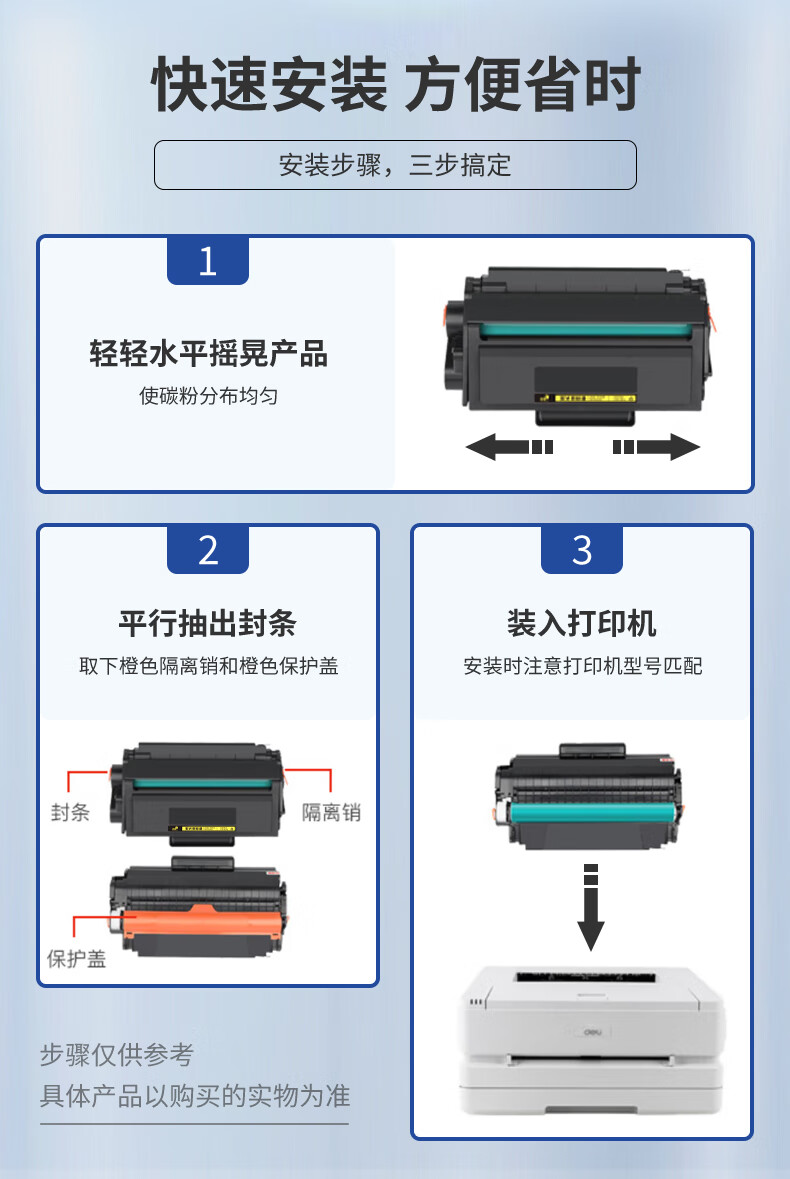 快速安装 方便省时

安装步骤，三步搞定

1

轻轻水平摇晃产品

使碳粉分布均匀

2

平行抽出封条

取下橙色隔离销和橙色保护盖

封条

隔离销

保护盖

3

装入打印机

安装时注意打印机型号匹配

deli

步骤仅供参考

具体产品以购买的实物为准