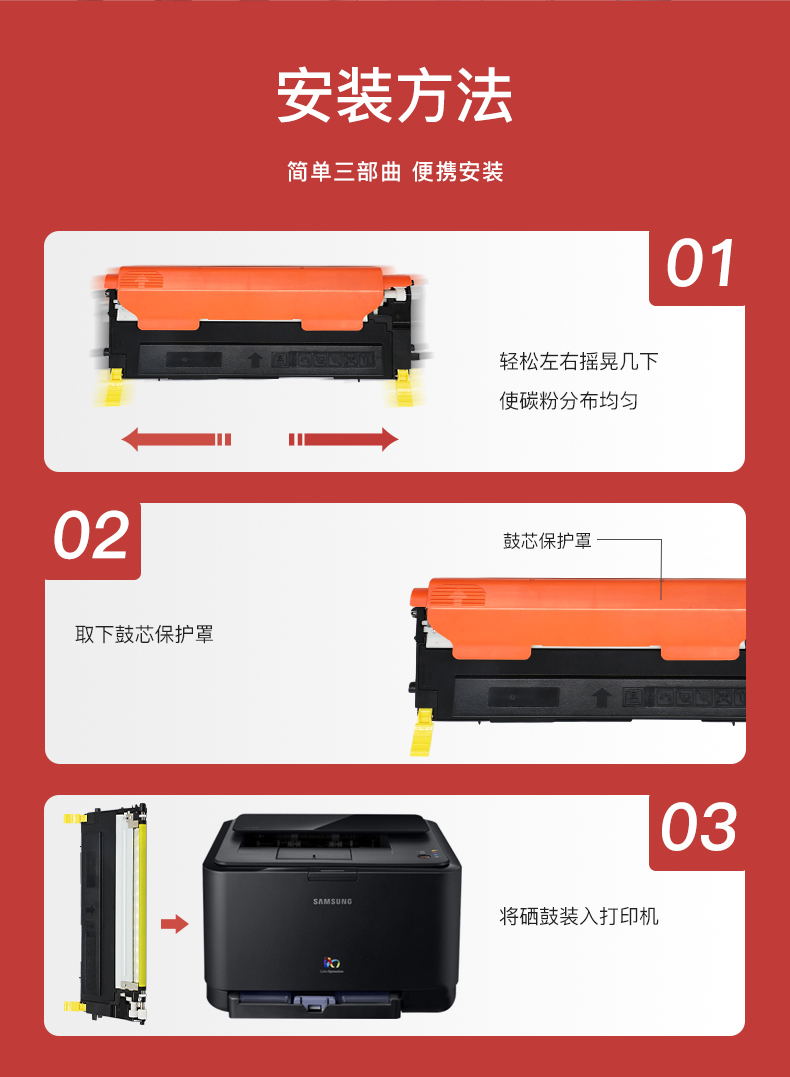 安装方法

简单三部曲 便携安装

01

轻松左右摇晃几下
使碳粉分布均匀

02

鼓芯保护罩

取下鼓芯保护罩

03

SAMSUNG

将硒鼓装入打印机