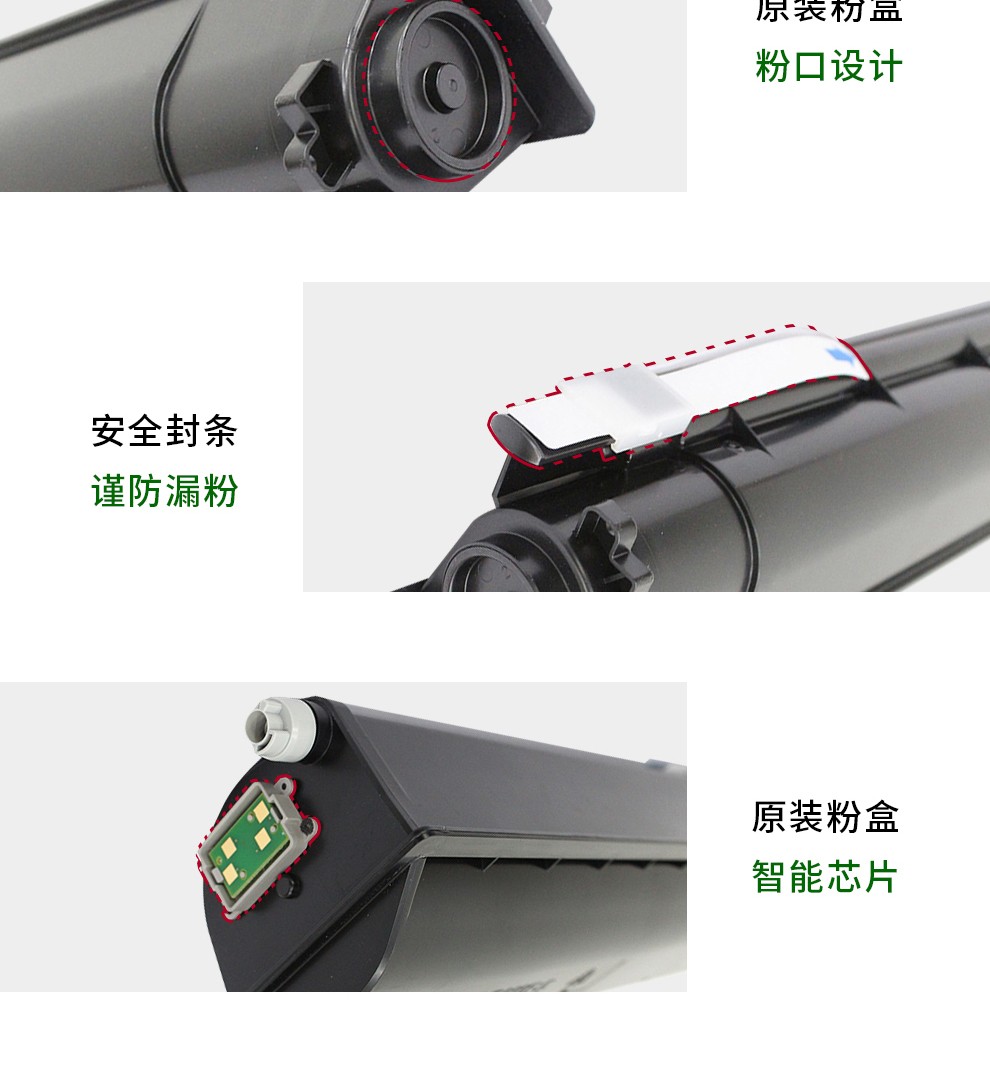 原装粉盒
粉口设计

安全封条
谨防漏粉

原装粉盒
智能芯片