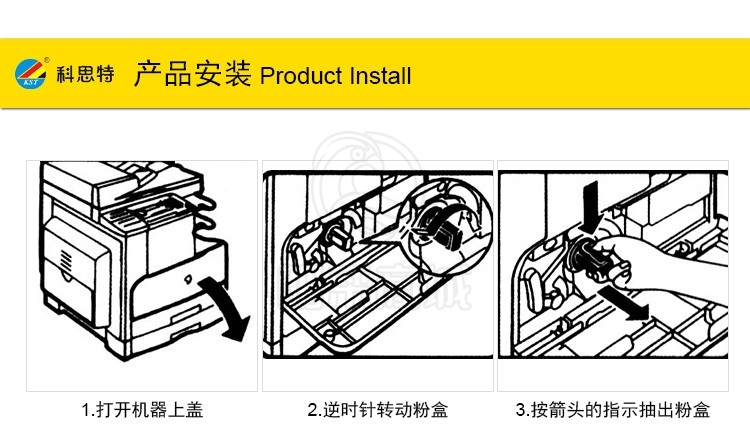 KST 科思特

产品安装 Product Install

1.打开机器上盖

2.逆时针转动粉盒

3.按箭头的指示抽出粉盒