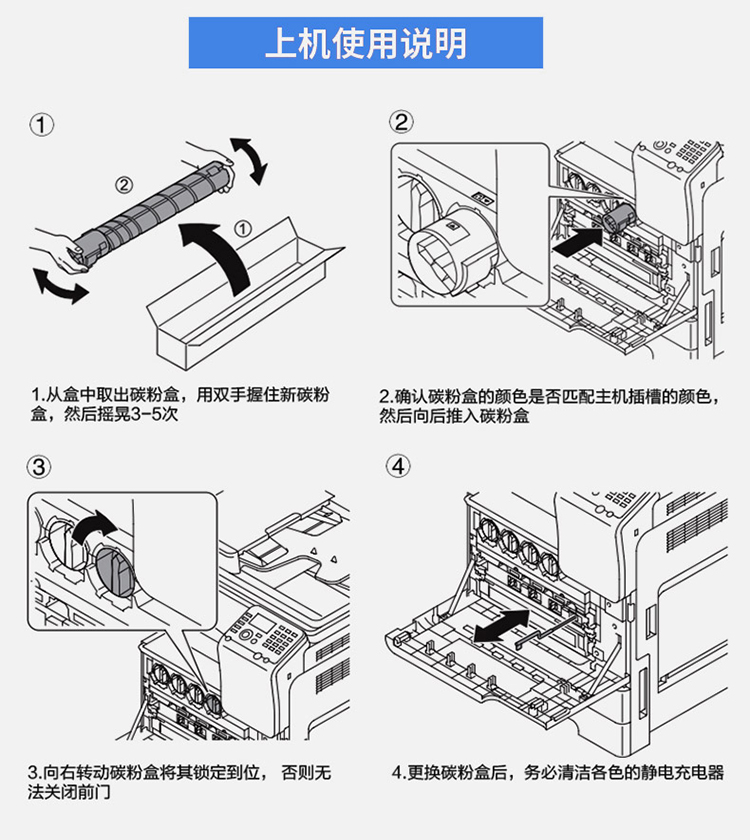 上机使用说明

①

②

①

1.从盒中取出碳粉盒，用双手握住新碳粉盒，然后摇晃3-5次

②

2.确认碳粉盒的颜色是否匹配主机插槽的颜色，然后向后推入碳粉盒

③

3.向右转动碳粉盒将其锁定到位， 否则无法关闭前门

④

4.更换碳粉盒后，务必清洁各色的静电充电器