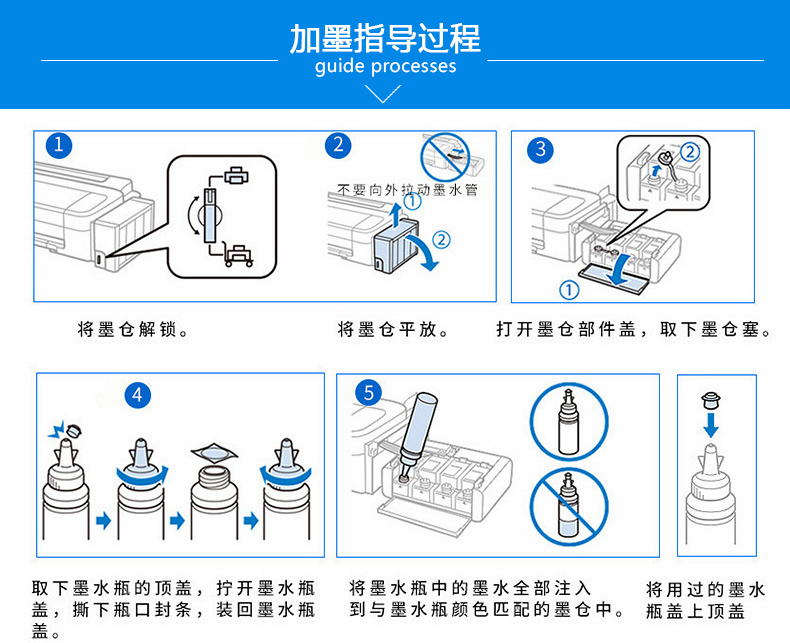 加墨指导过程
guide processes

1

将墨仓解锁。

2
不要向外拉动墨水管
1
2

将墨仓平放。

3
2
1

打开墨仓部件盖，取下墨仓塞。

4

取下墨水瓶的顶盖，拧开墨水瓶盖，撕下瓶口封条，装回墨水瓶盖。

5

将墨水瓶中的墨水全部注入到与墨水瓶颜色匹配的墨仓中。

将用过的墨水瓶盖上顶盖