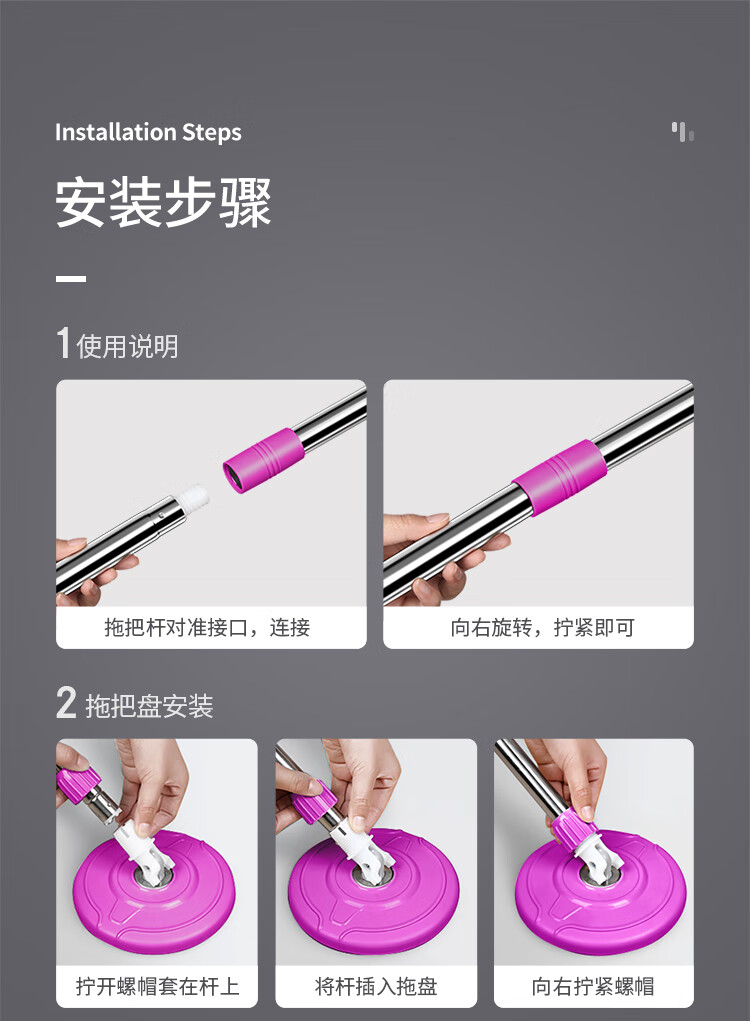 Installation Steps

安装步骤

1 使用说明

拖把杆对准接口，连接

向右旋转，拧紧即可

2 拖把盘安装

拧开螺帽套在杆上

将杆插入拖盘

向右拧紧螺帽