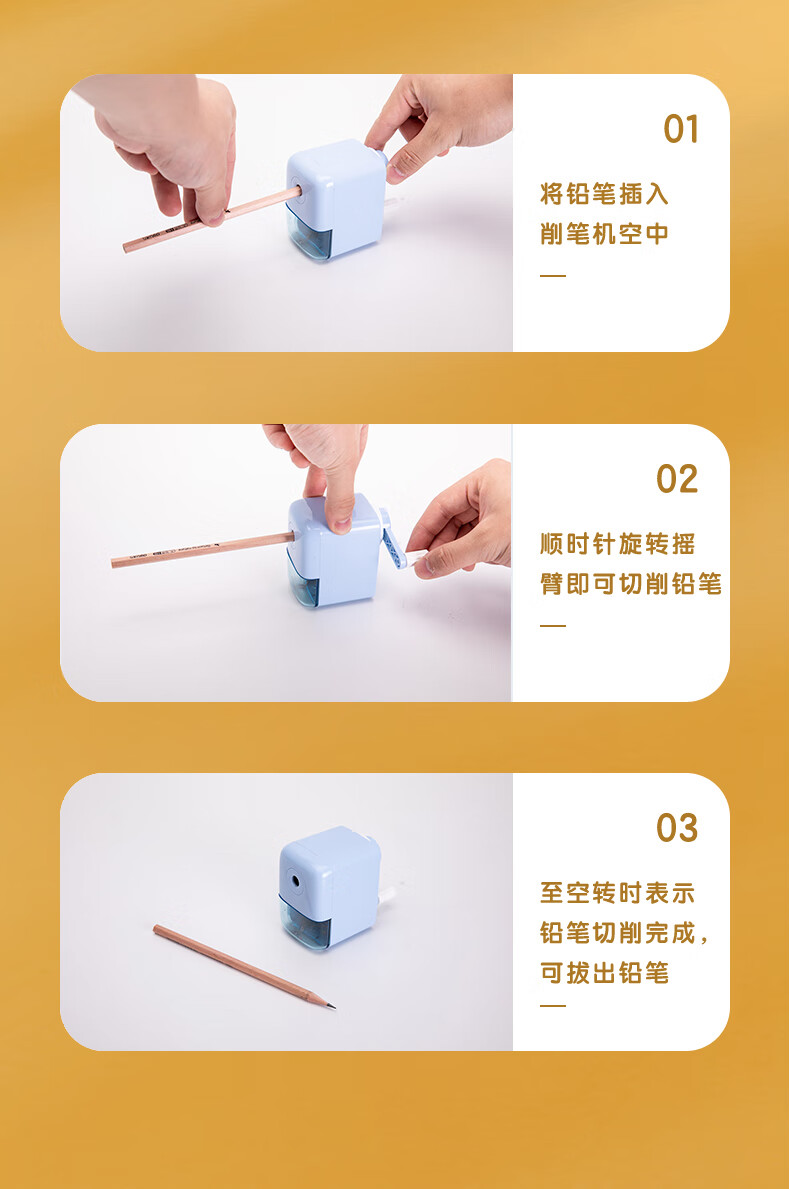 01

将铅笔插入削笔机空中

—

02

顺时针旋转摇臂即可切削铅笔

—

03

至空转时表示铅笔切削完成，可拔出铅笔

—