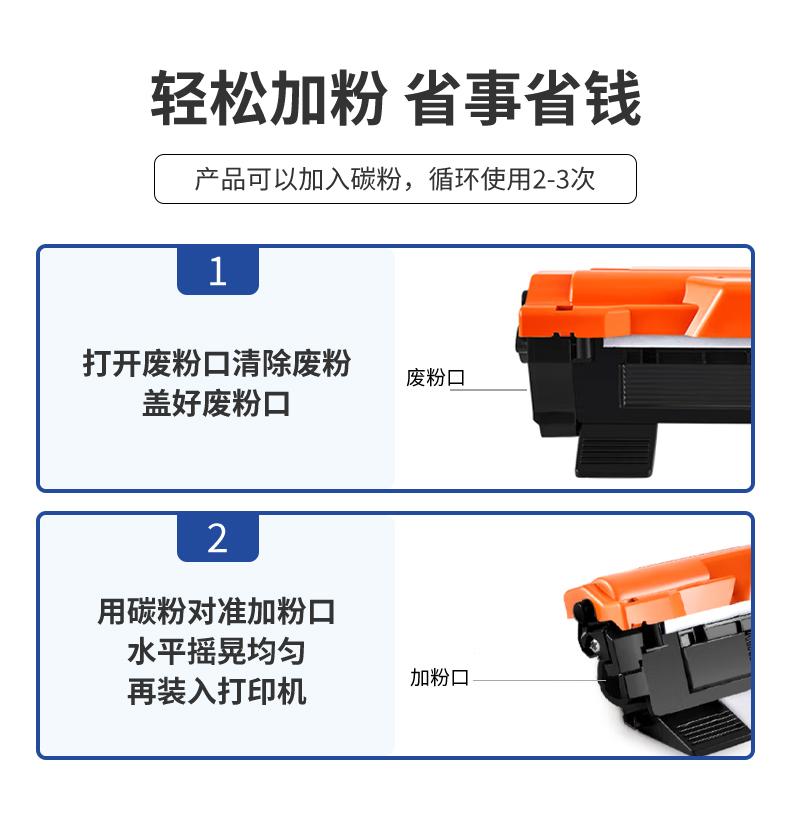 轻松加粉 省事省钱

产品可以加入碳粉，循环使用2-3次

1

打开废粉口清除废粉
盖好废粉口

废粉口

2

用碳粉对准加粉口
水平摇晃均匀
再装入打印机

加粉口