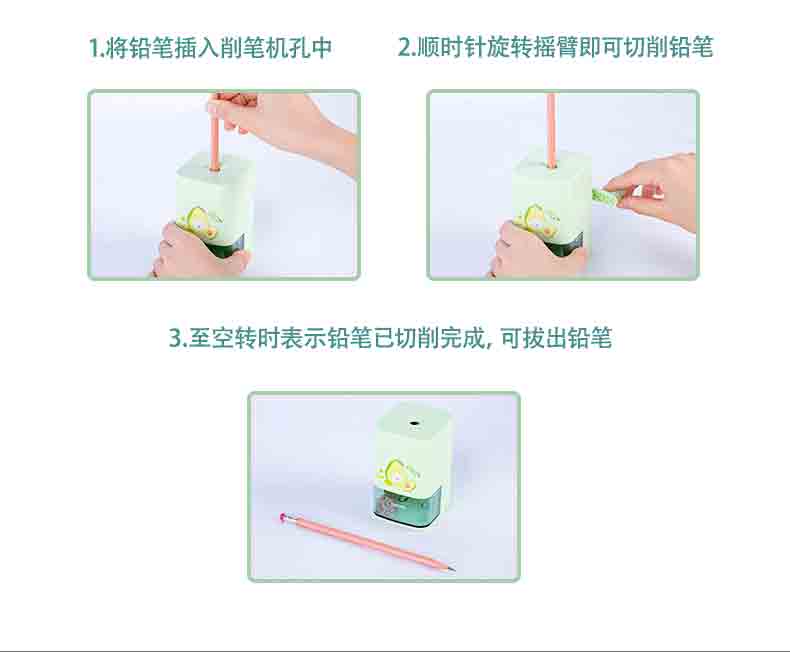 1.将铅笔插入削笔机孔中

2.顺时针旋转摇臂即可切削铅笔

3.至空转时表示铅笔已切削完成, 可拔出铅笔