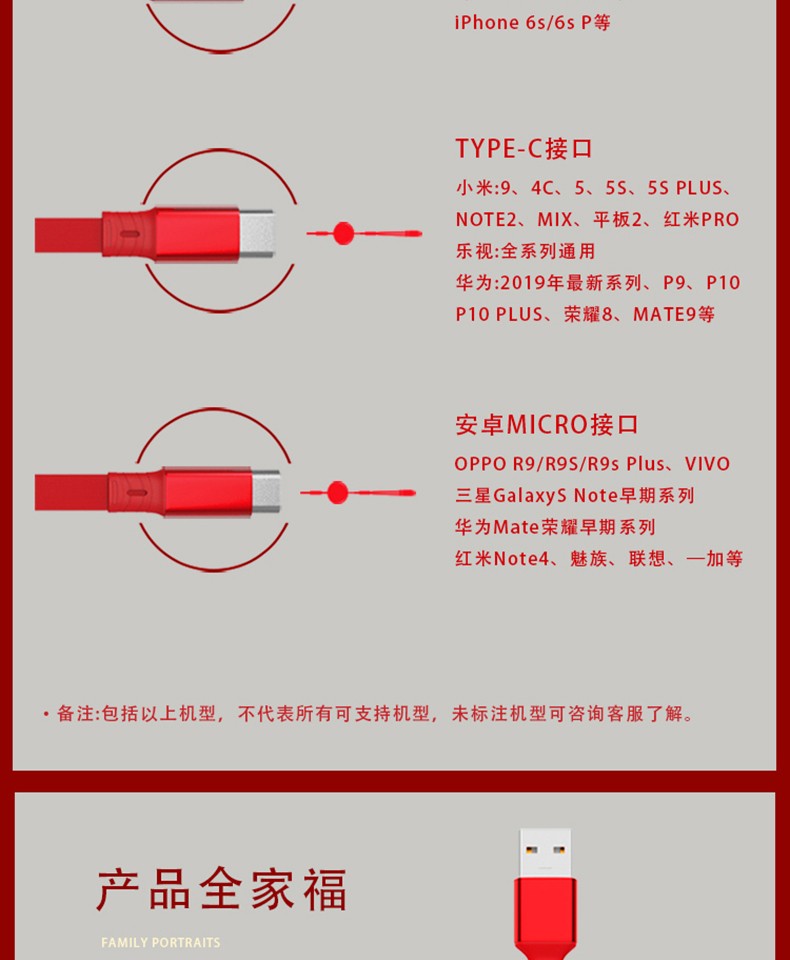 iPhone 6s/6s P等

TYPE-C接口

小米:9、4C、5、5S、5S PLUS、NOTE2、MIX、平板2、红米PRO
乐视:全系列通用
华为:2019年最新系列、P9、P10
P10 PLUS、荣耀8、MATE9等

安卓MICRO接口

OPPO R9/R9S/R9s Plus、VIVO
三星GalaxyS Note早期系列
华为Mate荣耀早期系列
红米Note4、魅族、联想、一加等

• 备注:包括以上机型，不代表所有可支持机型，未标注机型可咨询客服了解。

产品全家福

FAMILY PORTRAITS