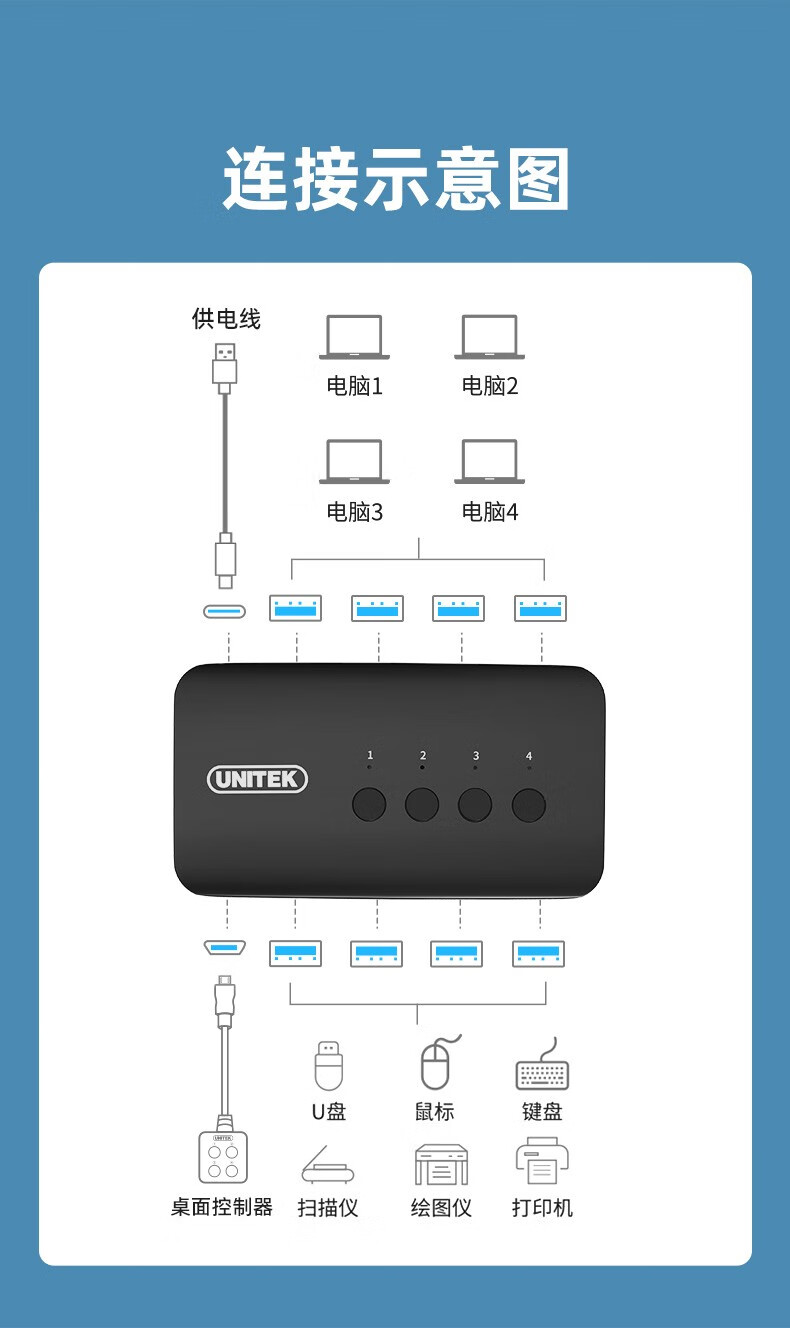 连接示意图

供电线

电脑1
电脑2
电脑3
电脑4

UNITEK

1 2 3 4

UNITEK

U盘
鼠标
键盘

桌面控制器
扫描仪
绘图仪
打印机