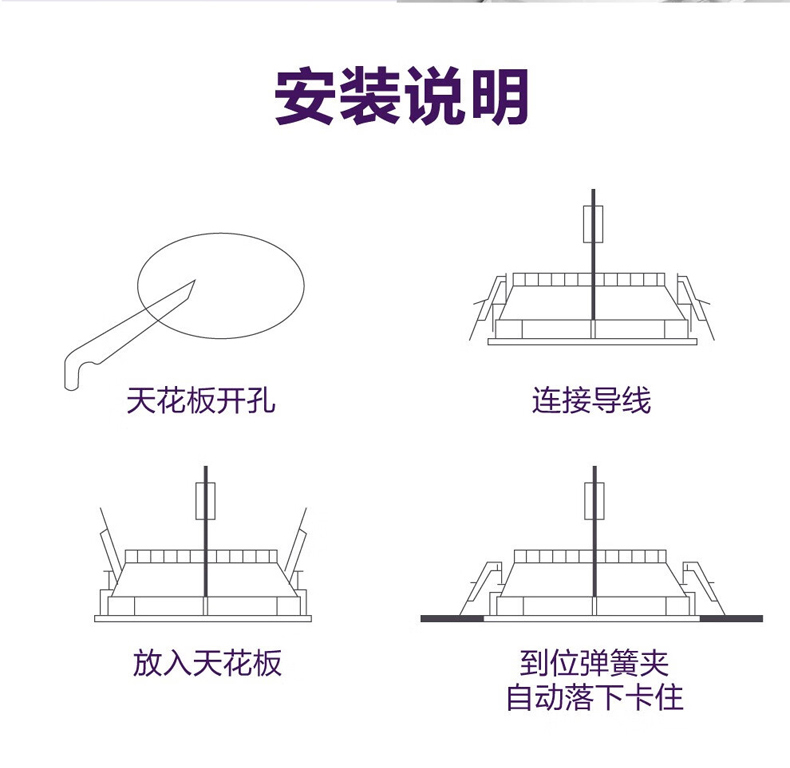 安装说明

天花板开孔

连接导线

放入天花板

到位弹簧夹
自动落下卡住