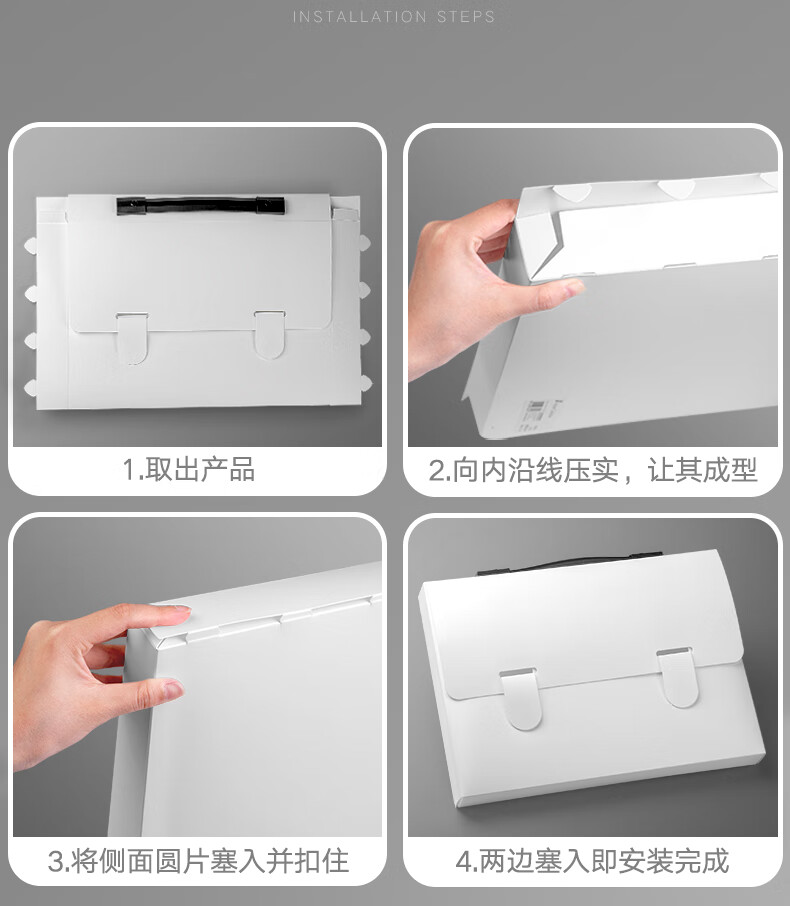 INSTALLATION STEPS

1.取出产品

2.向内沿线压实，让其成型

3.将侧面圆片塞入并扣住

4.两边塞入即安装完成