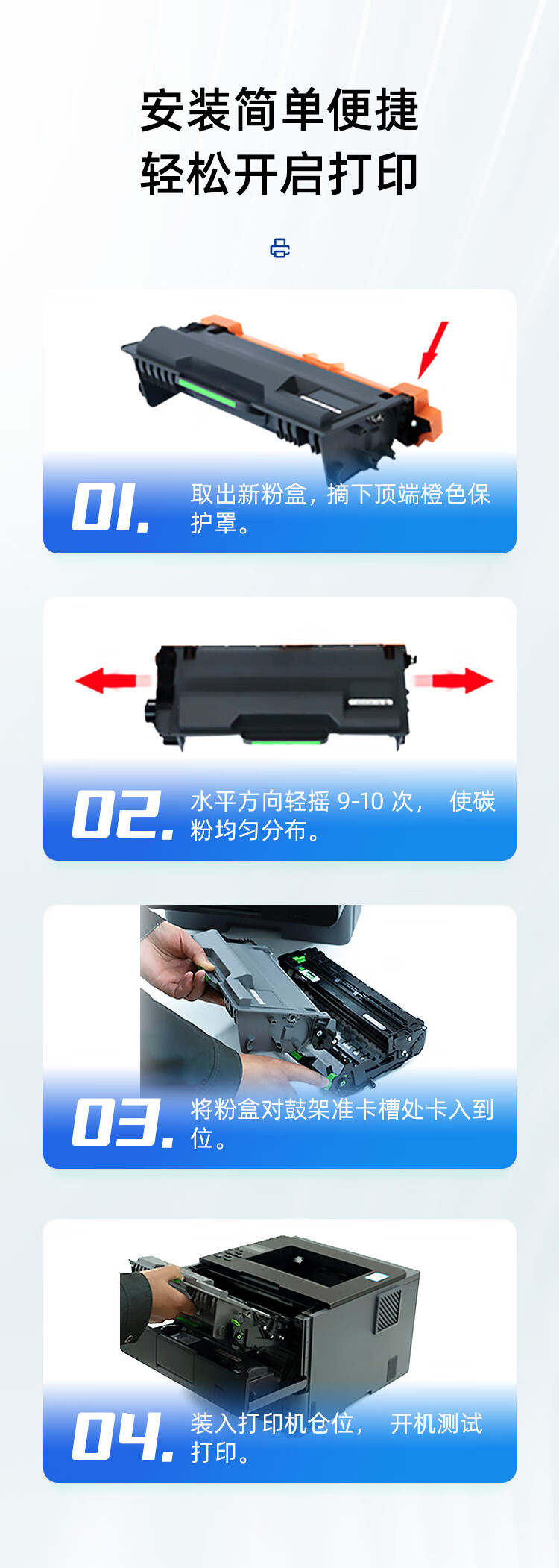 安装简单便捷
轻松开启打印

01.
取出新粉盒，摘下顶端橙色保护罩。

02.
水平方向轻摇 9-10 次， 使碳粉均匀分布。

03.
将粉盒对鼓架准卡槽处卡入到位。

04.
装入打印机仓位， 开机测试打印。